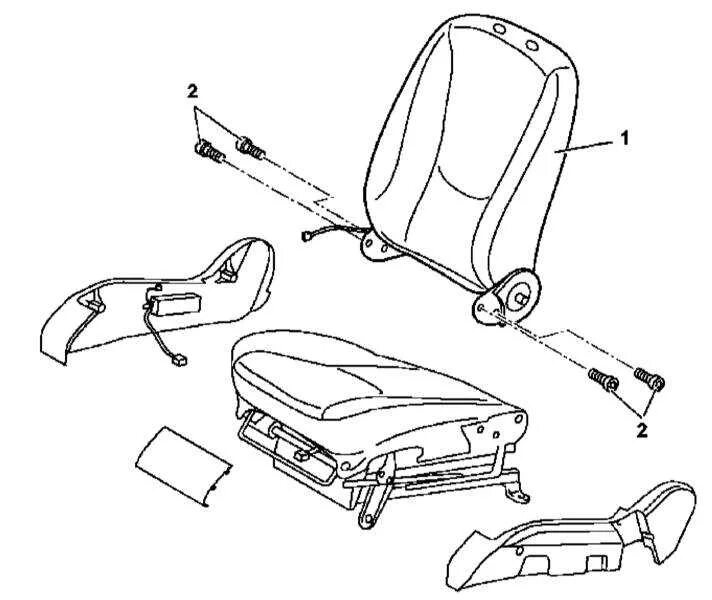 2
1
2