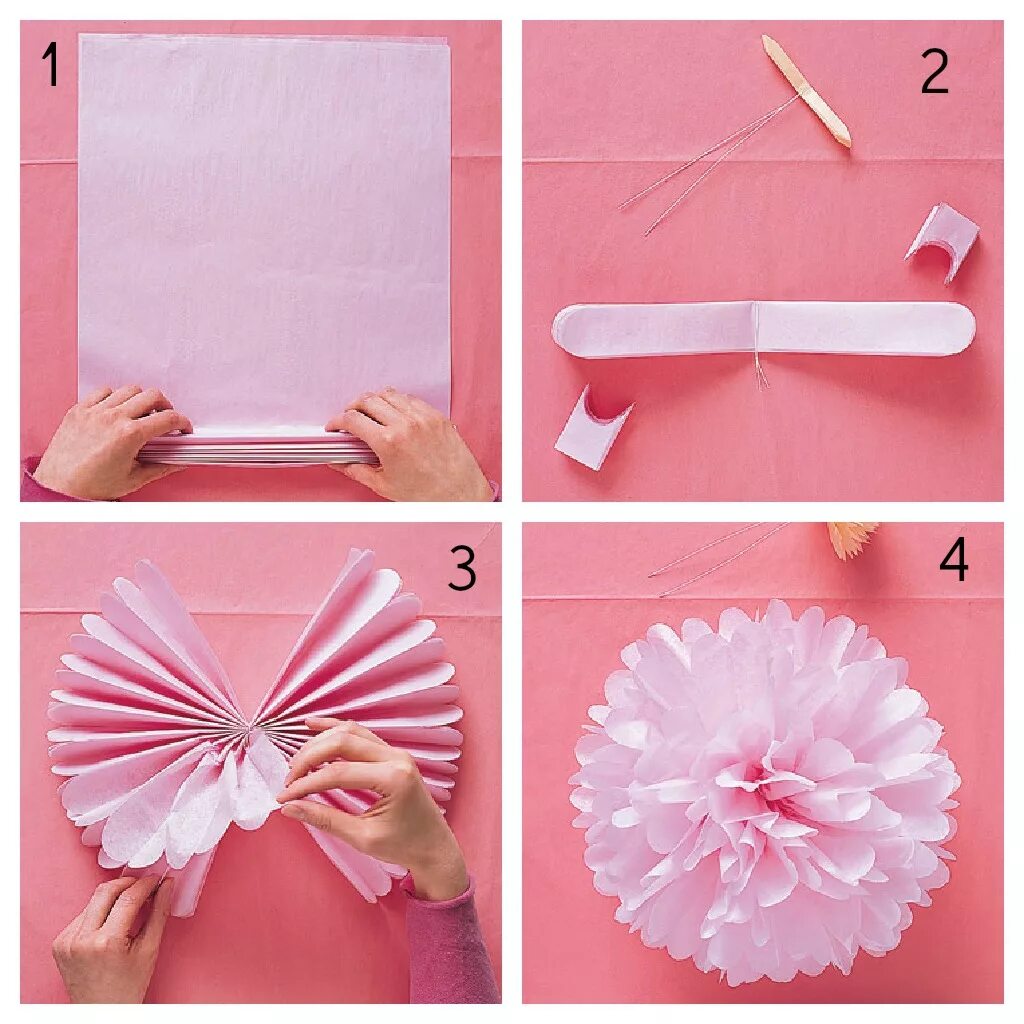 1

2

3

4