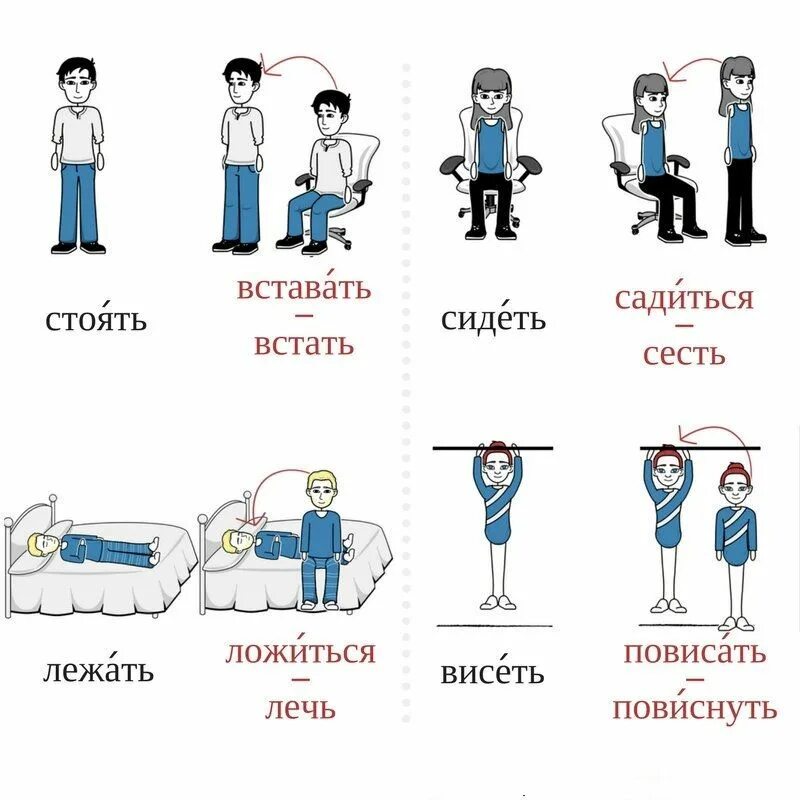 стоя́ть

встава́ть
–
встать

сиде́ть

сади́ться
–
сесть

лежа́ть

ложи́ться
–
лечь

висе́ть

повиса́ть
–
пови́снуть