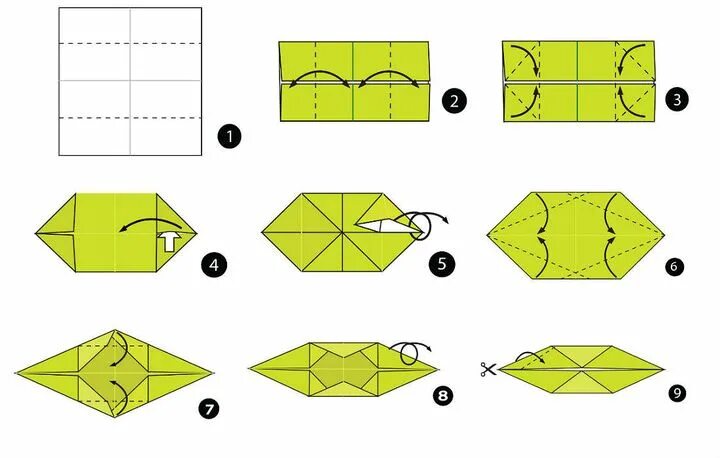 1
2
3
4
5
6
7
8
9