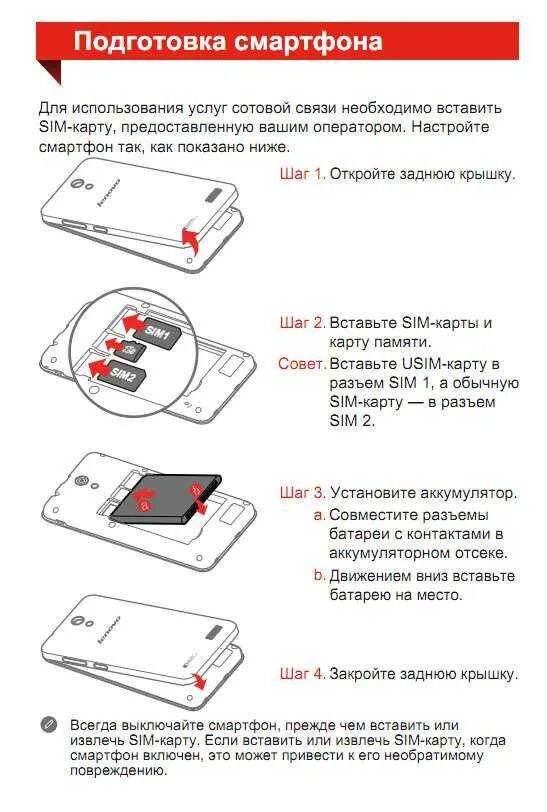 Подготовка смартфона

Для использования услуг сотовой связи необходимо вставить SIM-карту, предоставленную вашим оператором. Настройте смартфон так, как показано ниже.

lenovo

Шаг 1. Откройте заднюю крышку.

SIM1

SIM2

Шаг 2. Вставьте SIM-карты и карту памяти.

Совет. Вставьте USIM-карту в разъем SIM 1, а обычную SIM-карту — в разъем SIM 2.

a

b

Шаг 3. Установите аккумулятор.

a. Совместите разъемы батареи с контактами в аккумуляторном отсеке.

b. Движением вниз вставьте батарею на место.

lenovo

Шаг 4. Закройте заднюю крышку.

Всегда выключайте смартфон, прежде чем вставить или извлечь SIM-карту. Если вставить или извлечь SIM-карту, когда смартфон включен, это может привести к его необратимому повреждению.