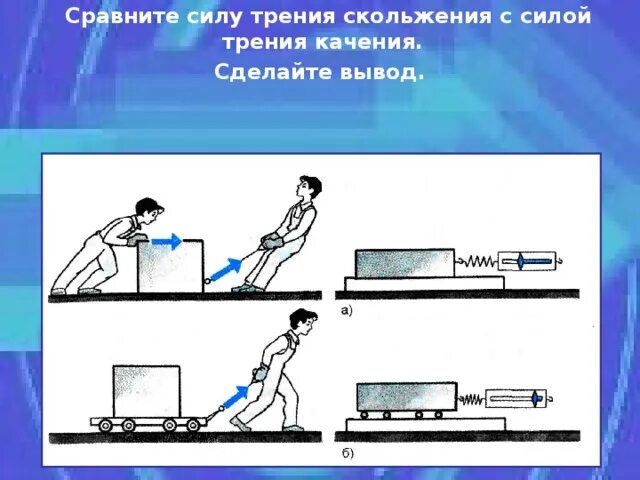 Сравните силу трения скольжения с силой трения качения.

Сделайте вывод.

а)

б)