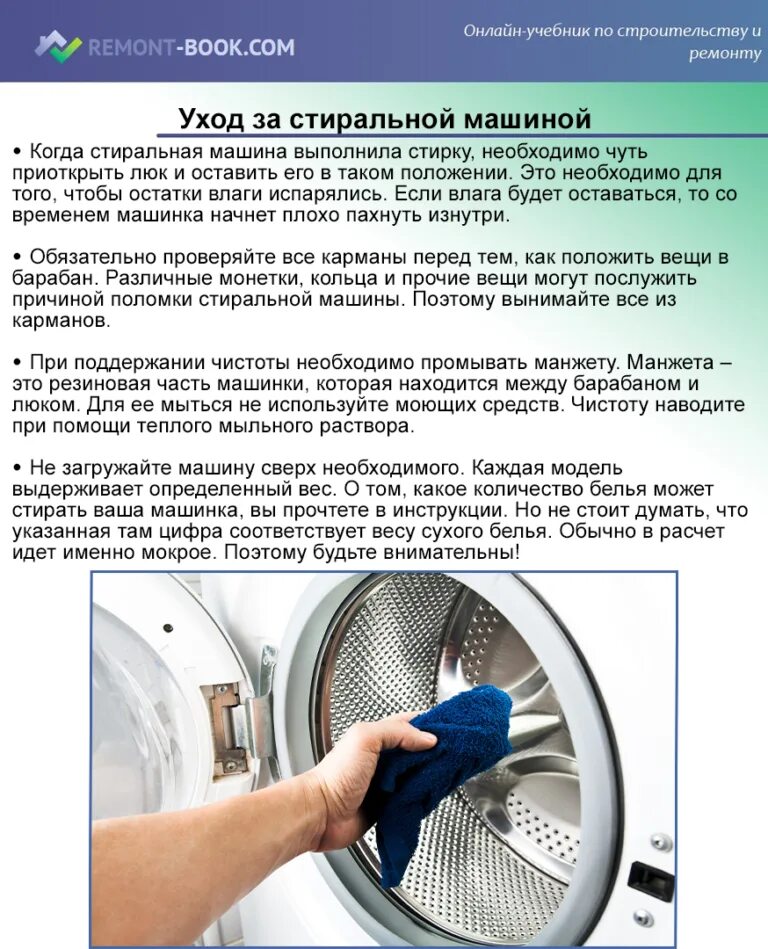 REMONT-BOOK.COM

Онлайн-учебник по строительству и ремонту

Уход за стиральной машиной

• Когда стиральная машина выполнила стирку, необходимо чуть приоткрыть люк и оставить его в таком положении. Это необходимо для того, чтобы остатки влаги испарялись. Если влага будет оставаться, то со временем машинка начнет плохо пахнуть изнутри.

• Обязательно проверяйте все карманы перед тем, как положить вещи в барабан. Различные монетки, кольца и прочие вещи могут послужить причиной поломки стиральной машины. Поэтому вынимайте все из карманов.

• При поддержании чистоты необходимо промывать манжету. Манжета – это резиновая часть машинки, которая находится между барабаном и люком. Для ее мыться не используйте моющих средств. Чистоту наводите при помощи теплого мыльного раствора.

• Не загружайте машину сверх необходимого. Каждая модель выдерживает определенный вес. О том, какое количество белья может стирать ваша машинка, вы прочтете в инструкции. Но не стоит думать, что указанная там цифра соответствует весу сухого белья. Обычно в расчет идет именно мокрое. Поэтому будьте внимательны!