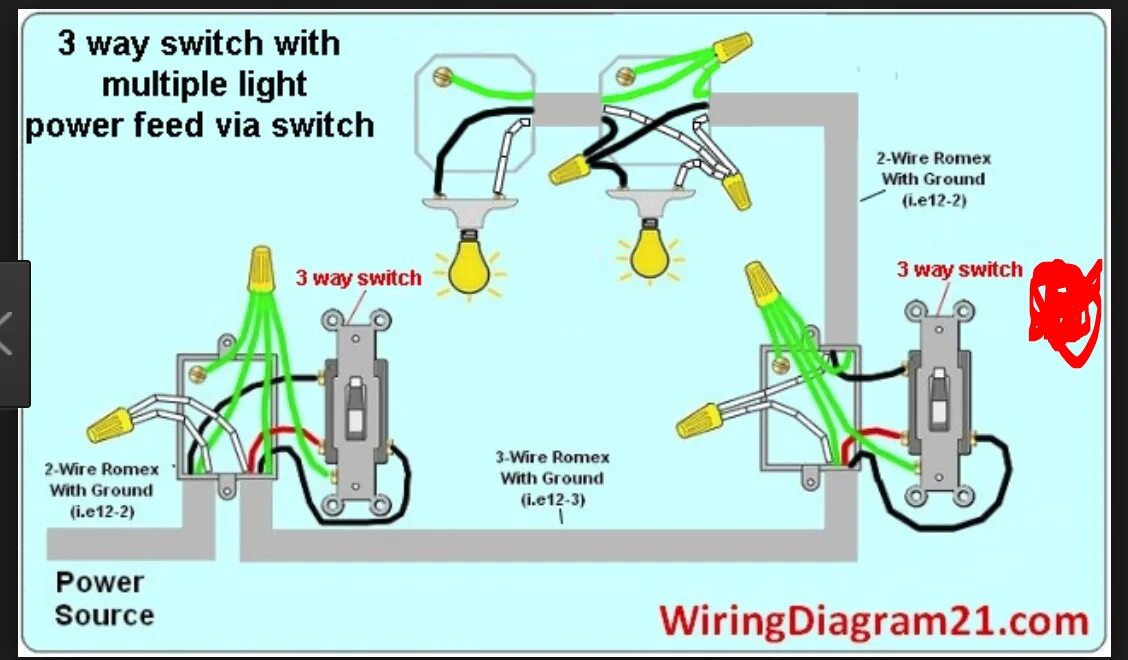 3 way switch with multiple light power feed via switch

2-Wire Romex With Ground (i.e12-2)

3 way switch

3 way switch

2-Wire Romex With Ground (i.e12-2)

3-Wire Romex With Ground (i.e12-3)

Power Source

WiringDiagram21.com