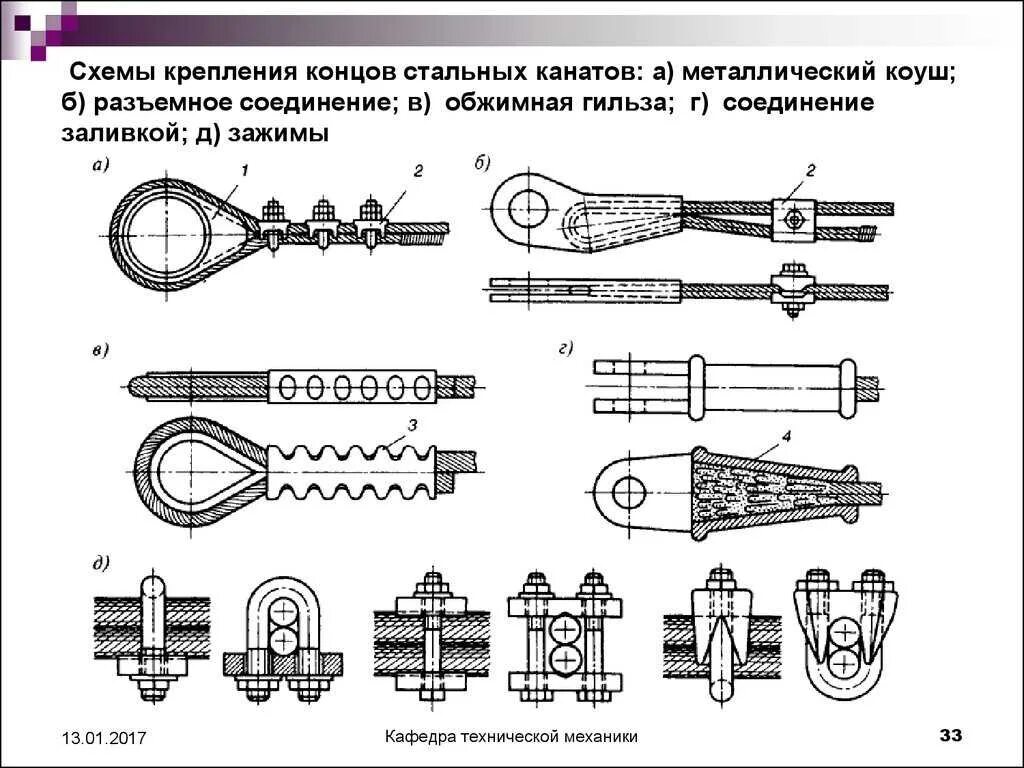 Схемы крепления концов стальных канатов: а) металлический коуш; б) разъемное соединение; в) обжимная гильза; г) соединение заливкой; д) зажимы

а)
1
2
б)
2
в)
3
г)
4
д)

13.01.2017
Кафедра технической механики
33