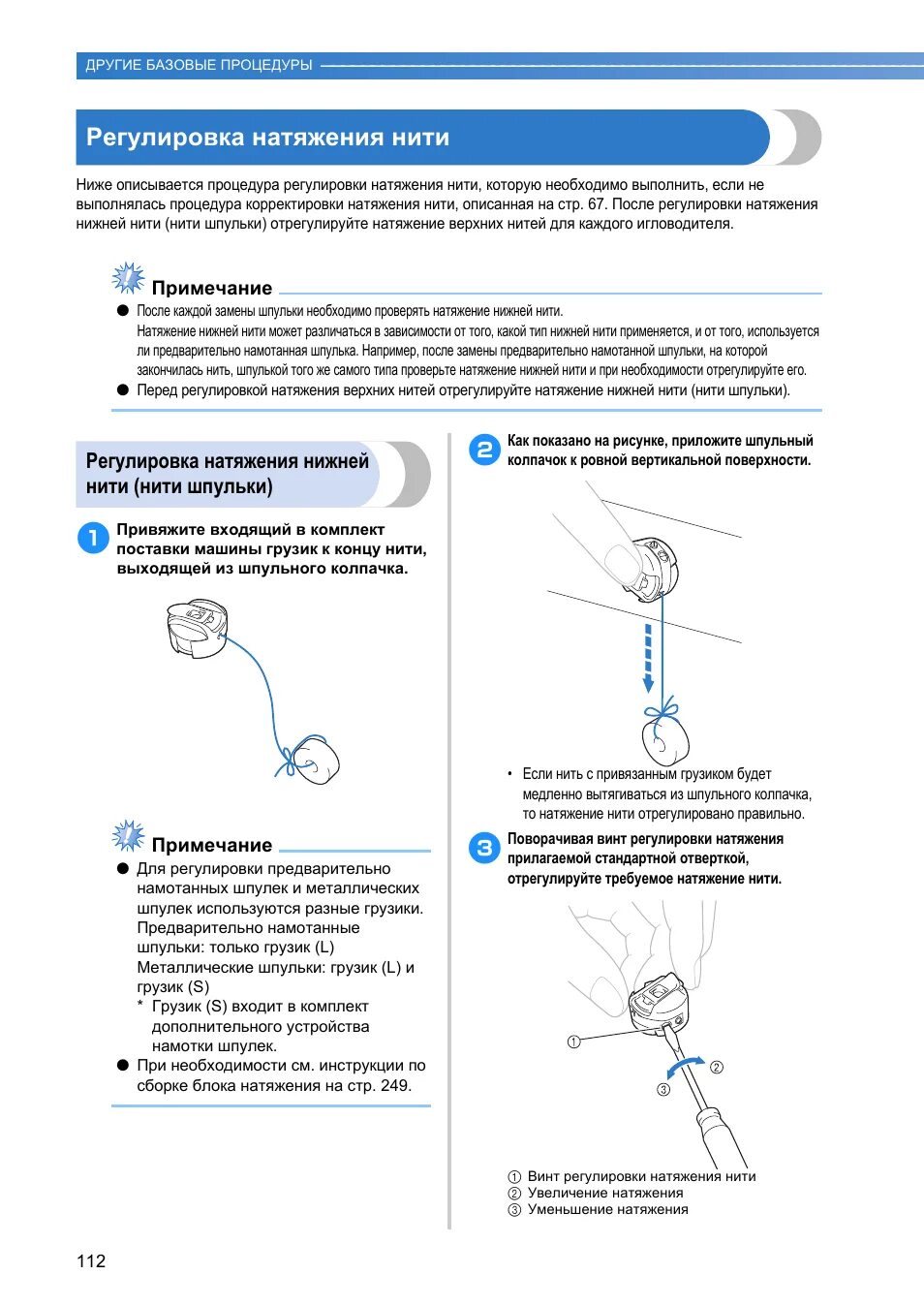 ДРУГИЕ БАЗОВЫЕ ПРОЦЕДУРЫ

Регулировка натяжения нити

Ниже описывается процедура регулировки натяжения нити, которую необходимо выполнить, если не выполнялась процедура корректировки натяжения нити, описанная на стр. 67. После регулировки натяжения нижней нити (нити шпульки) отрегулируйте натяжение верхних нитей для каждого игловодителя.

Примечание

● После каждой замены шпульки необходимо проверять натяжение нижней нити. Натяжение нижней нити может различаться в зависимости от того, какой тип нижней нити применяется, и от того, используется ли предварительно намотанная шпулька. Например, после замены предварительно намотанной шпульки, на которой закончилась нить, шпулькой того же самого типа проверьте натяжение нижней нити и при необходимости отрегулируйте его.

● Перед регулировкой натяжения верхних нитей отрегулируйте натяжение нижней нити (нити шпульки).

Регулировка натяжения нижней нити (нити шпульки)

1 Привяжите входящий в комплект поставки машины грузик к концу нити, выходящей из шпульного колпачка.

Примечание

● Для регулировки предварительно намотанных шпулек и металлических шпулек используются разные грузики. Предварительно намотанные шпульки: только грузик (L) Металлические шпульки: грузик (L) и грузик (S)

* Грузик (S) входит в комплект дополнительного устройства намотки шпулек.

● При необходимости см. инструкции по сборке блока натяжения на стр. 249.

2 Как показано на рисунке, приложите шпульный колпачок к ровной вертикальной поверхности.

• Если нить с привязанным грузиком будет медленно вытягиваться из шпульного колпачка, то натяжение нити отрегулировано правильно.

3 Поворачивая винт регулировки натяжения прилагаемой стандартной отверткой, отрегулируйте требуемое натяжение нити.

①
②
③

① Винт регулировки натяжения нити
② Увеличение натяжения
③ Уменьшение натяжения

112