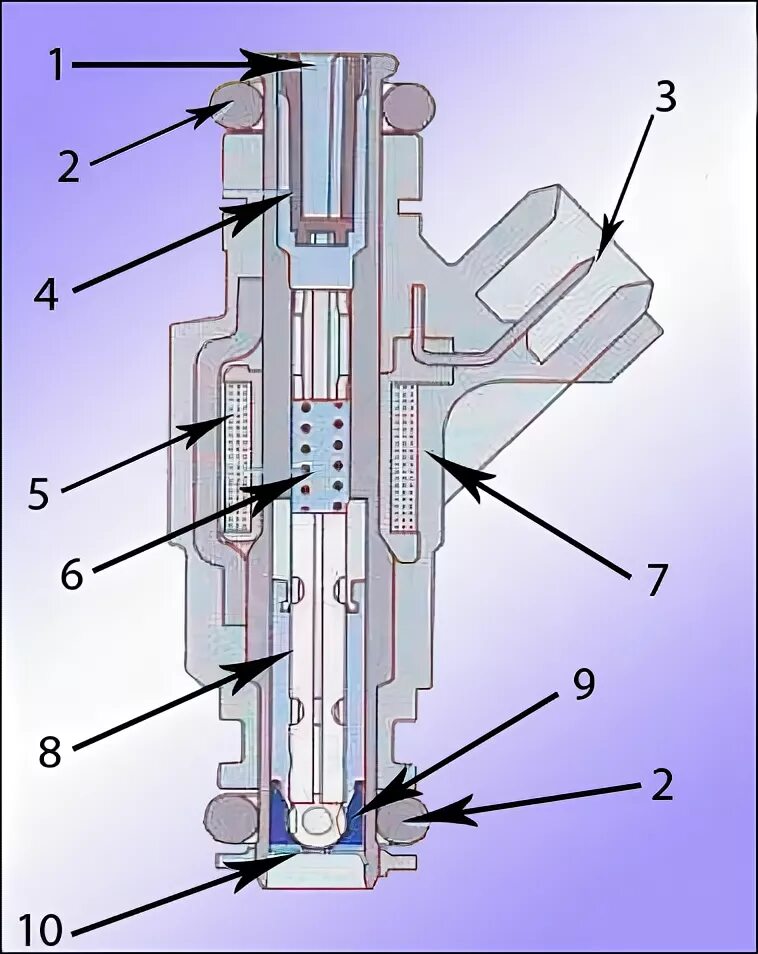 1
2
3
4
5
6
7
8
9
2
10