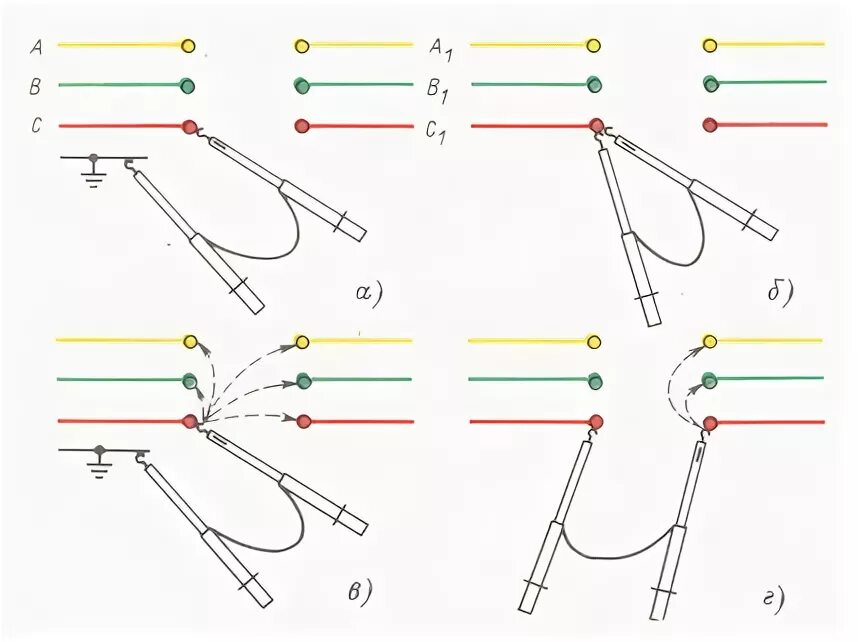 A
B
C
$A_1$
$B_1$
$C_1$
а)
б)
в)
г)