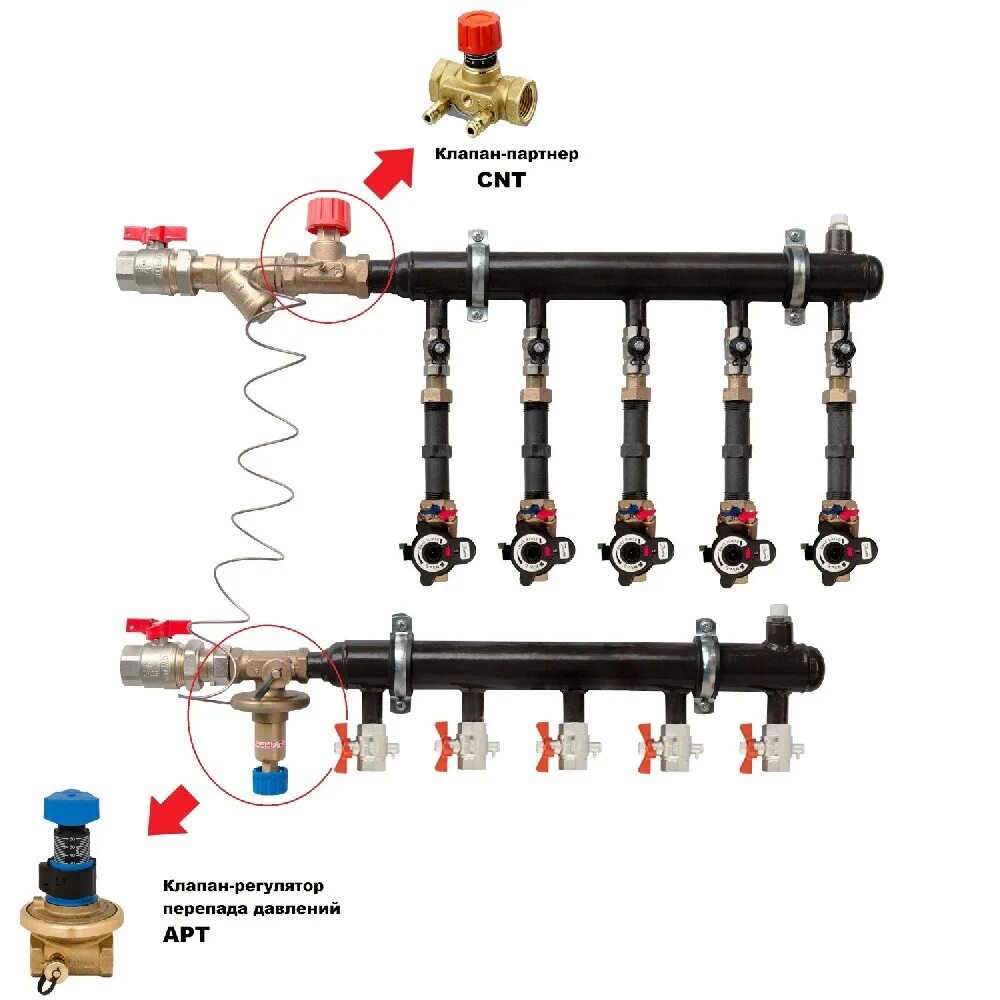 Клапан-партнер
CNT

Клапан-регулятор перепада давлений
APT