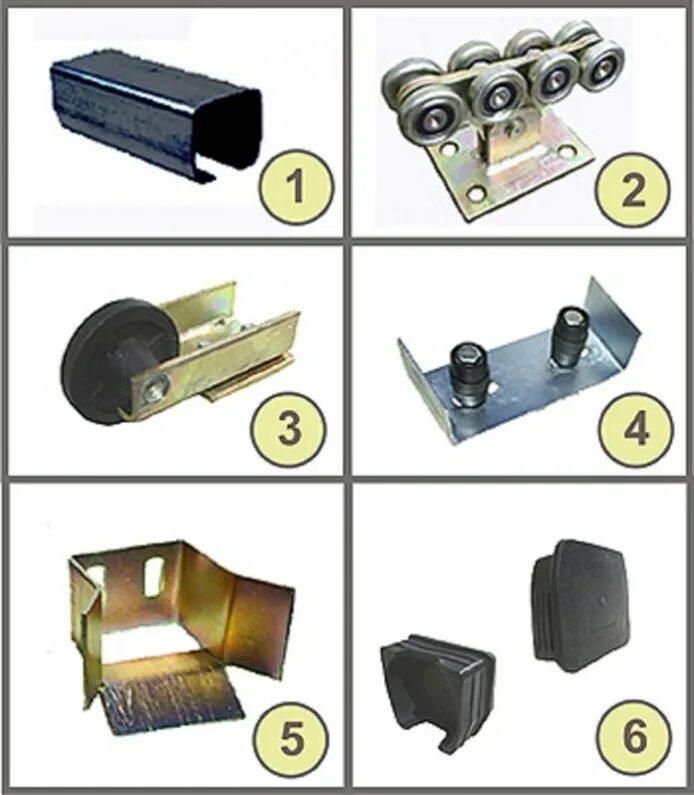 1

2

3

4

5

6