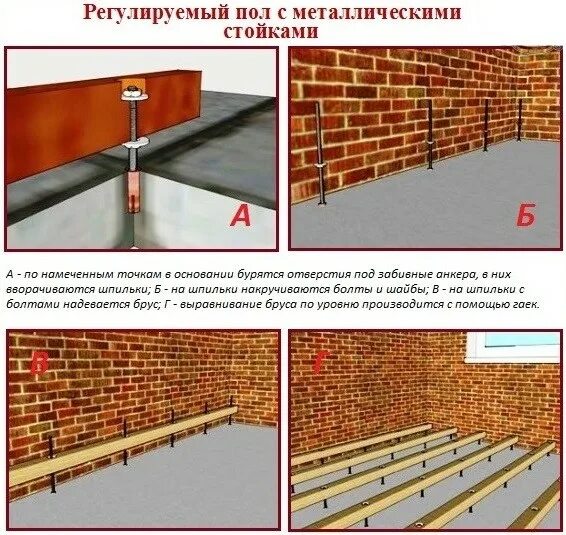 Регулируемый пол с металлическими стойками

А

Б

А - по намеченным точкам в основании бурятся отверстия под забивные анкера, в них вворачиваются шпильки; Б - на шпильки накручиваются болты и шайбы; В - на шпильки с болтами надевается брус; Г - выравнивание бруса по уровню производится с помощью гаек.

В

Г