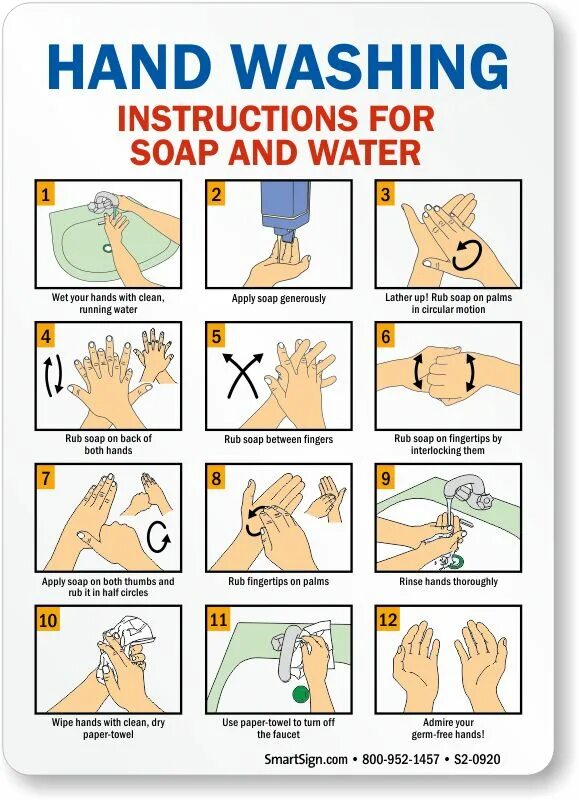 HAND WASHING
INSTRUCTIONS FOR SOAP AND WATER

1
Wet your hands with clean, running water

2
Apply soap generously

3
Lather up! Rub soap on palms in circular motion

4
Rub soap on back of both hands

5
Rub soap between fingers

6
Rub soap on fingertips by interlocking them

7
Apply soap on both thumbs and rub it in half circles

8
Rub fingertips on palms

9
Rinse hands thoroughly

10
Wipe hands with clean, dry paper-towel

11
Use paper-towel to turn off the faucet

12
Admire your germ-free hands!

SmartSign.com • 800-952-1457 • S2-0920