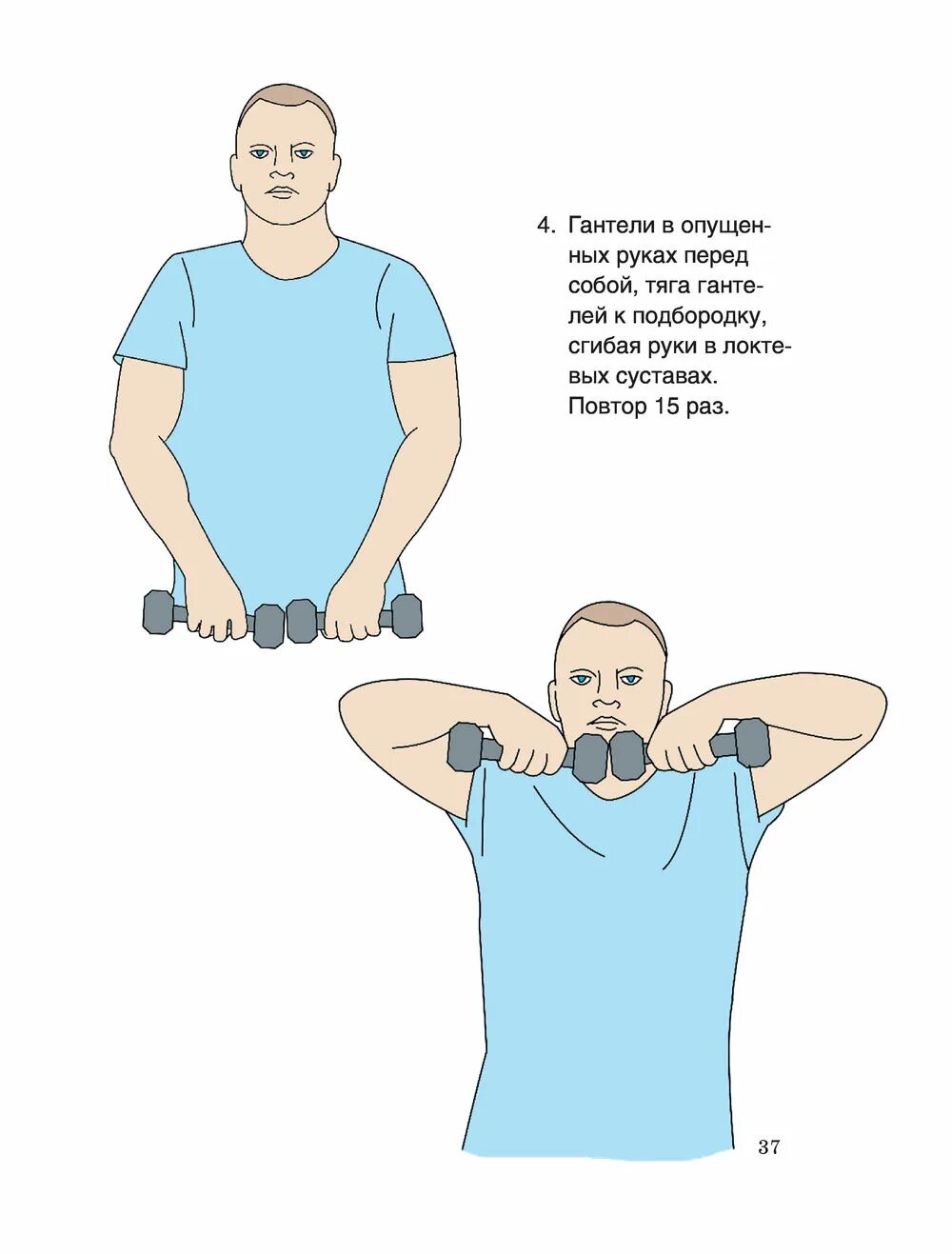 4. Гантели в опущенных руках перед собой, тяга гантелей к подбородку, сгибая руки в локтевых суставах. Повтор 15 раз.

37