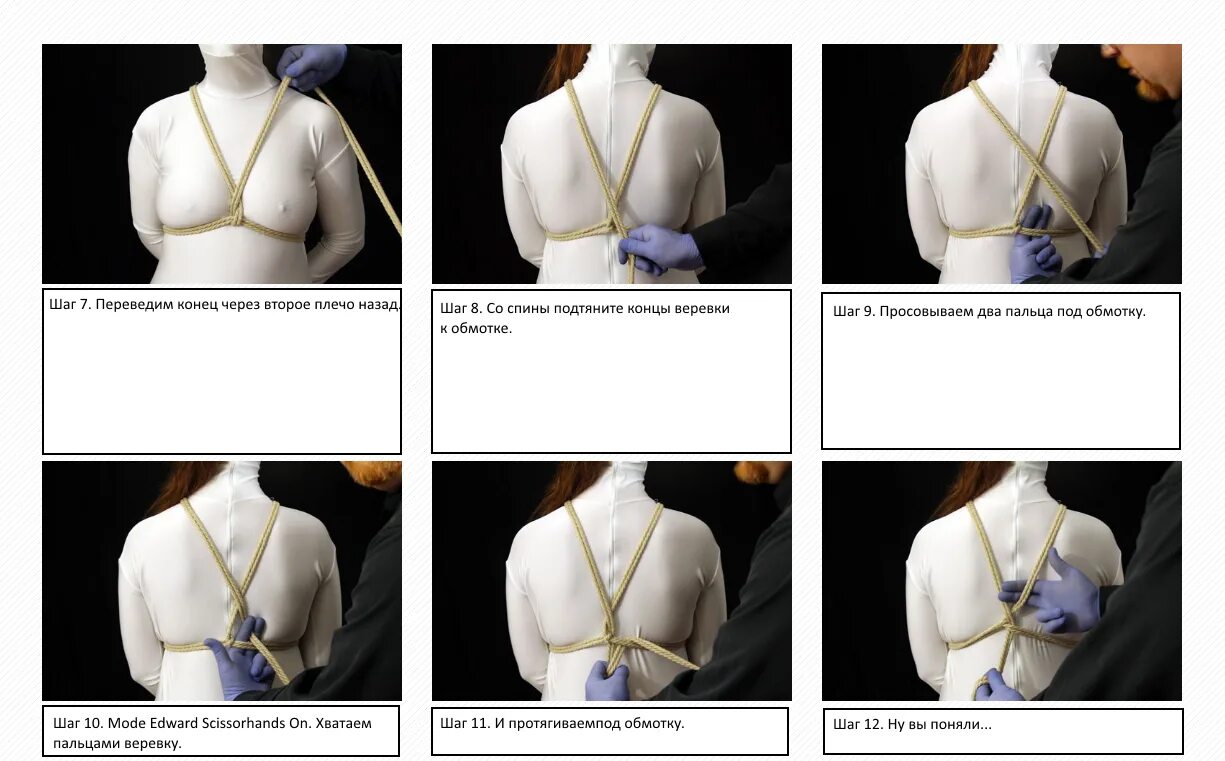 Шаг 7. Переведим конец через второе плечо назад.

Шаг 8. Со спины подтяните концы веревки к обмотке.

Шаг 9. Просовываем два пальца под обмотку.

Шаг 10. Mode Edward Scissorhands On. Хватаем пальцами веревку.

Шаг 11. И протягиваемпод обмотку.

Шаг 12. Ну вы поняли...