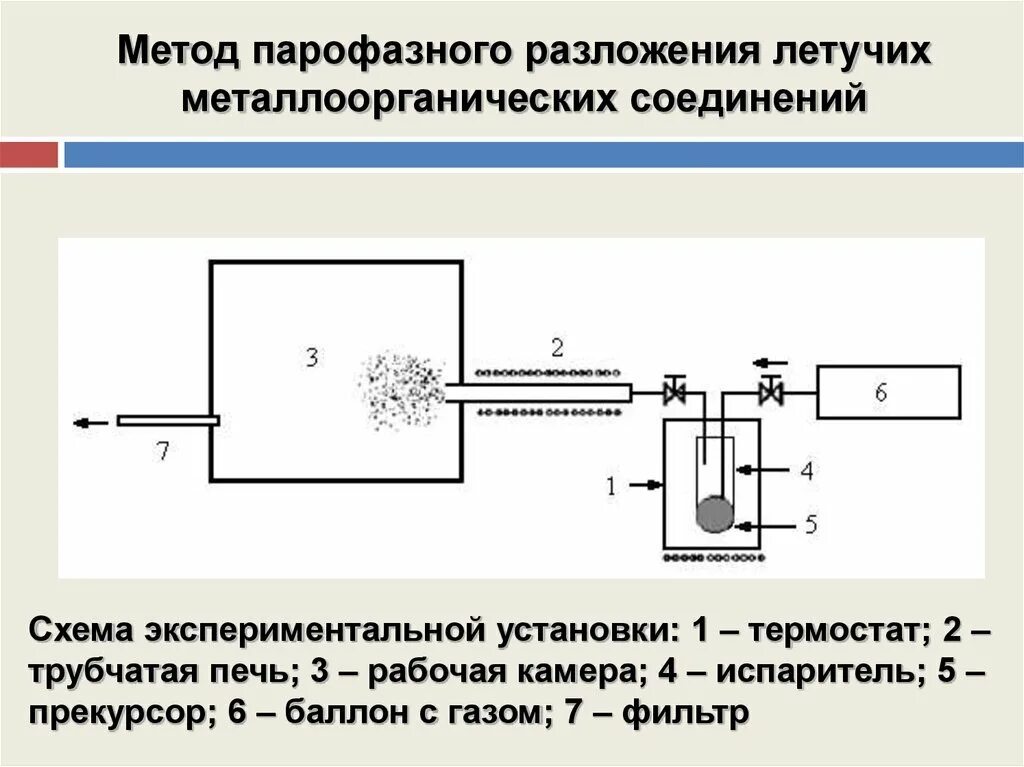 Метод парофазного разложения летучих металлоорганических соединений

3

2

6

7

1

4

5

Схема экспериментальной установки: 1 – термостат; 2 – трубчатая печь; 3 – рабочая камера; 4 – испаритель; 5 – прекурсор; 6 – баллон с газом; 7 – фильтр