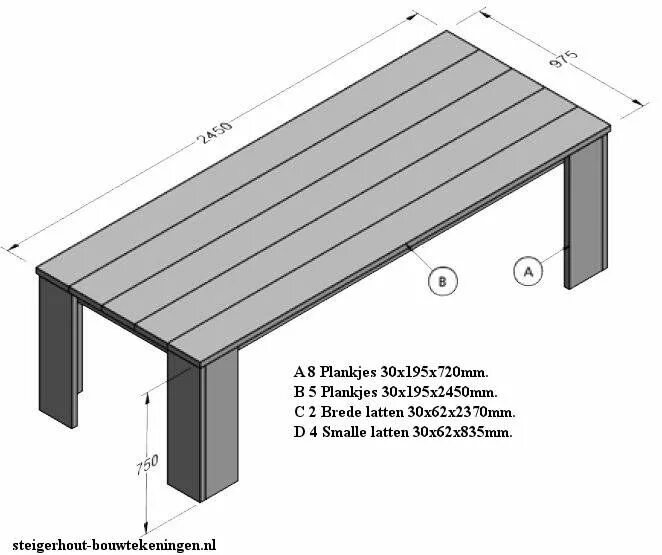 2450

975

B

A

750

A 8 Plankjes 30x195x720mm.
B 5 Plankjes 30x195x2450mm.
C 2 Brede latten 30x62x2370mm.
D 4 Smalle latten 30x62x835mm.

steigerhout-bouwtekeningen.nl