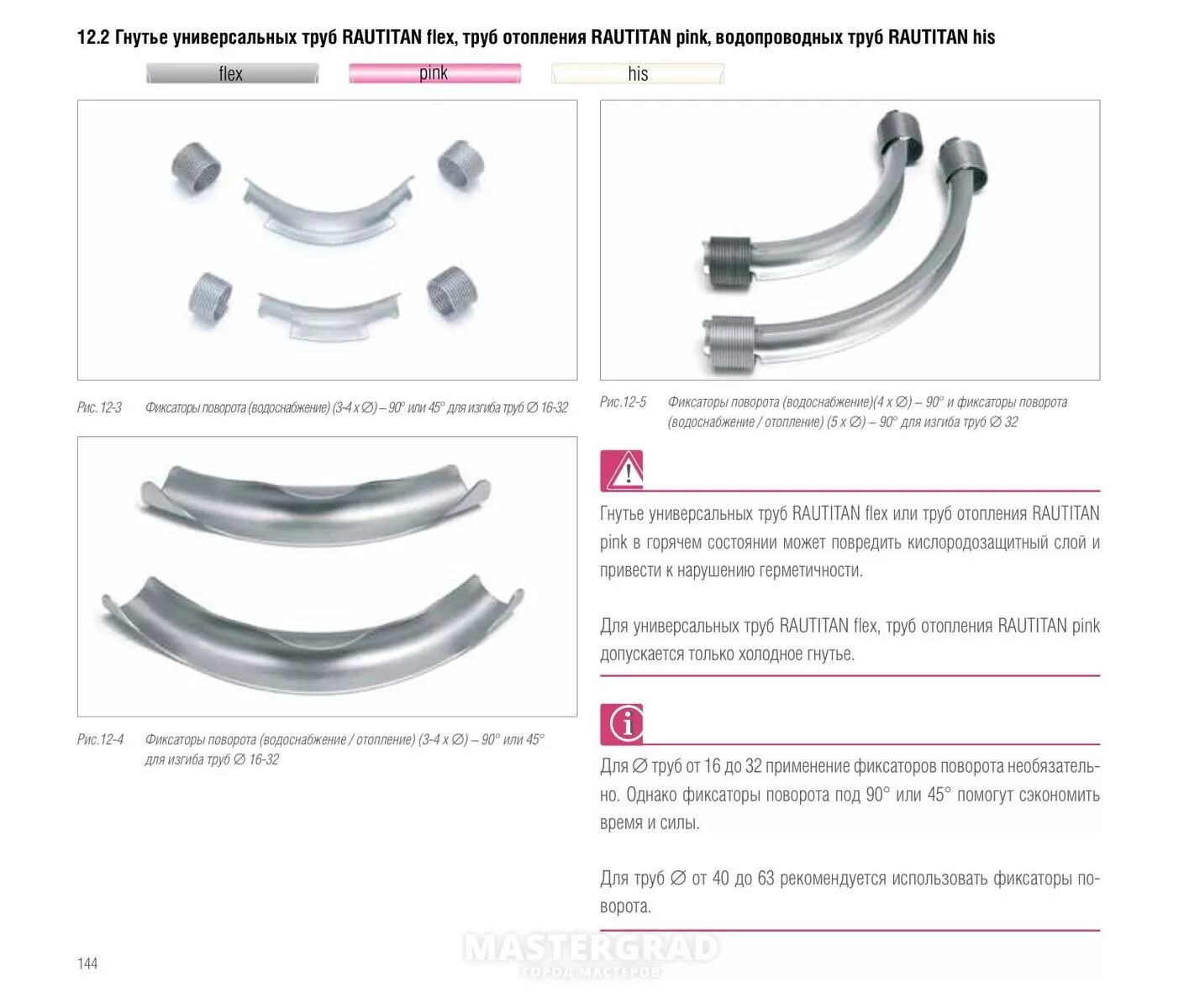 12.2 Гнутье универсальных труб RAUTITAN flex, труб отопления RAUTITAN pink, водопроводных труб RAUTITAN his

flex

pink

his

Рис. 12-3 Фиксаторы поворота (водоснабжение) (3-4 x ∅) – 90° или 45° для изгиба труб ∅ 16-32

Рис.12-4 Фиксаторы поворота (водоснабжение / отопление) (3-4 x ∅) – 90° или 45° для изгиба труб ∅ 16-32

Рис.12-5 Фиксаторы поворота (водоснабжение)(4 x ∅) – 90° и фиксаторы поворота (водоснабжение / отопление) (5 x ∅) – 90° для изгиба труб ∅ 32

Гнутье универсальных труб RAUTITAN flex или труб отопления RAUTITAN pink в горячем состоянии может повредить кислородозащитный слой и привести к нарушению герметичности.

Для универсальных труб RAUTITAN flex, труб отопления RAUTITAN pink допускается только холодное гнутье.

Для ∅ труб от 16 до 32 применение фиксаторов поворота необязательно. Однако фиксаторы поворота под 90° или 45° помогут сэкономить время и силы.

Для труб ∅ от 40 до 63 рекомендуется использовать фиксаторы поворота.

144

MASTERGRAD
ГОРОД МАСТЕРОВ