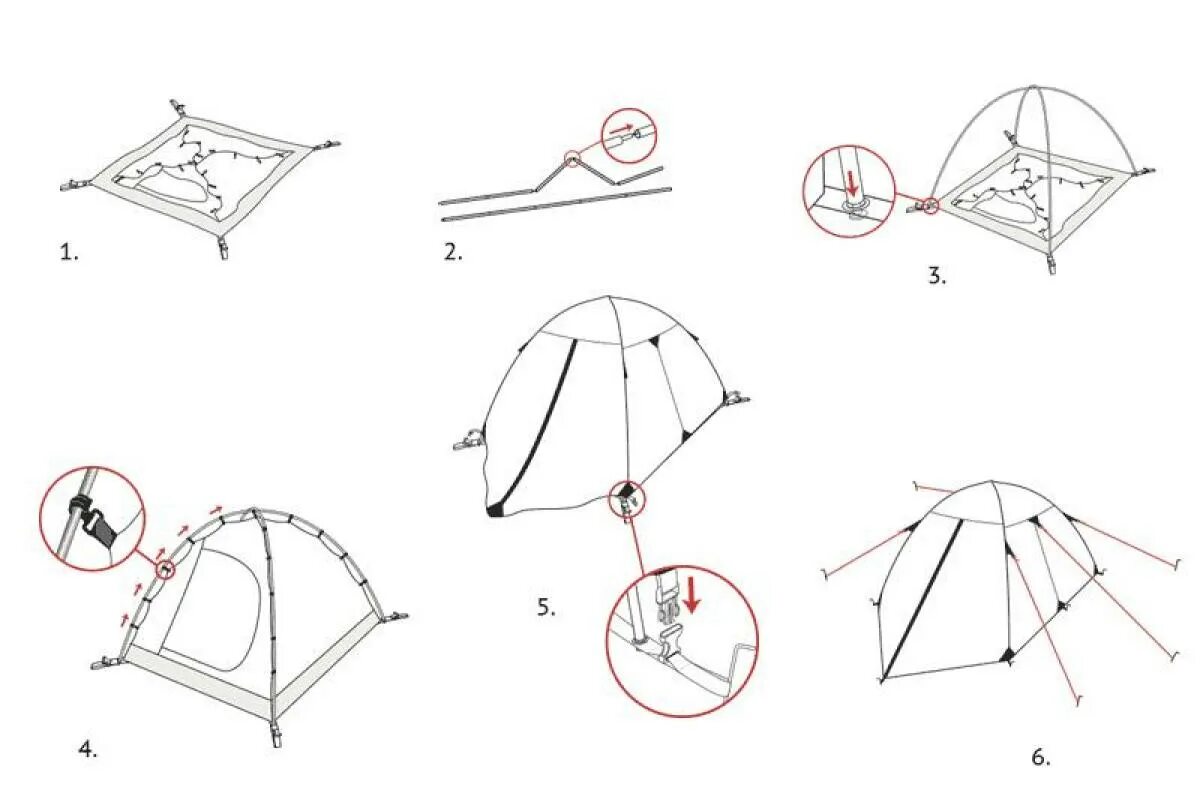 1.

2.

3.

4.

5.

6.