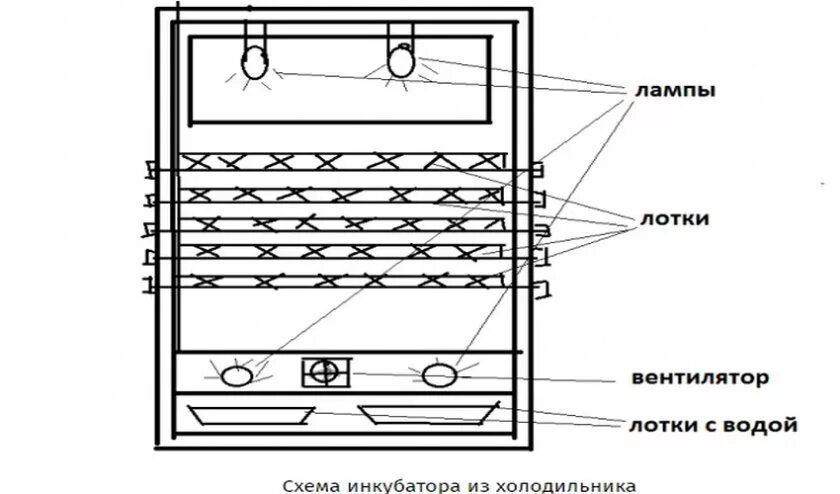 лампы

лотки

вентилятор

лотки с водой

Схема инкубатора из холодильника