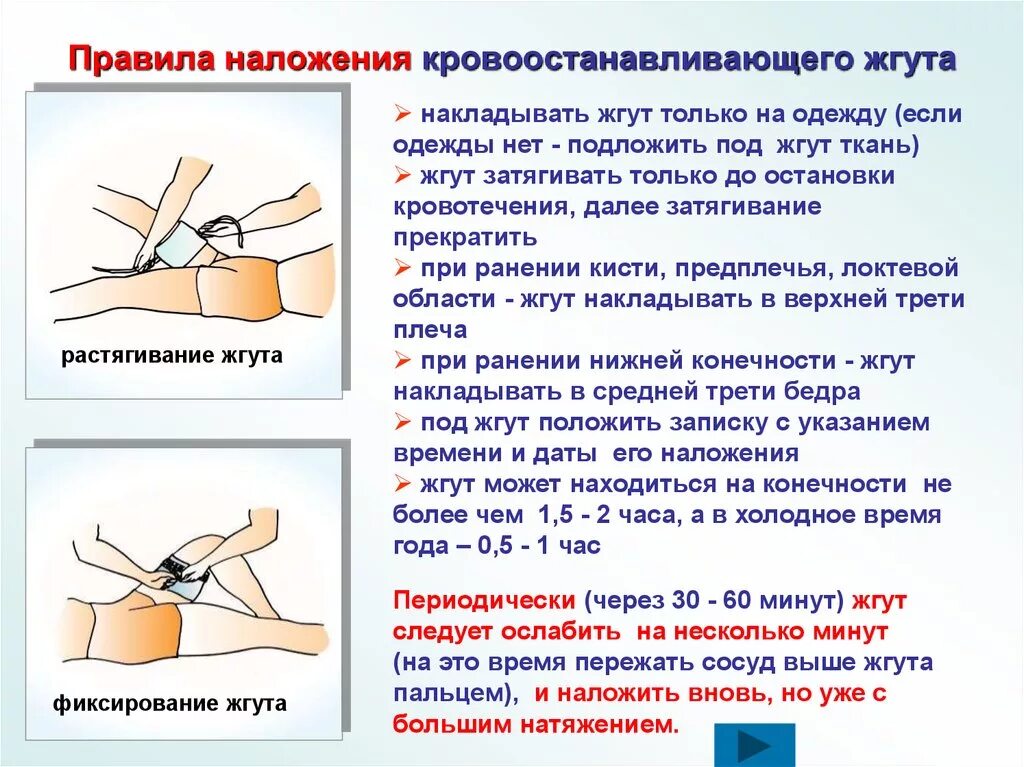 Правила наложения кровоостанавливающего жгута

растягивание жгута

фиксирование жгута

➢ накладывать жгут только на одежду (если одежды нет - подложить под жгут ткань)
➢ жгут затягивать только до остановки кровотечения, далее затягивание прекратить
➢ при ранении кисти, предплечья, локтевой области - жгут накладывать в верхней трети плеча
➢ при ранении нижней конечности - жгут накладывать в средней трети бедра
➢ под жгут положить записку с указанием времени и даты его наложения
➢ жгут может находиться на конечности не более чем 1,5 - 2 часа, а в холодное время года – 0,5 - 1 час

Периодически (через 30 - 60 минут) жгут следует ослабить на несколько минут (на это время пережать сосуд выше жгута пальцем), и наложить вновь, но уже с большим натяжением.