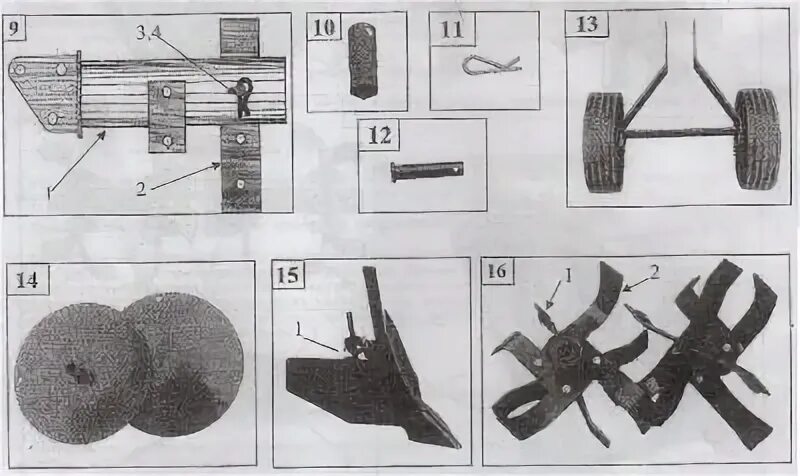 9
3,4
1
2
10
11
12
13
14
15
1
16
1
2