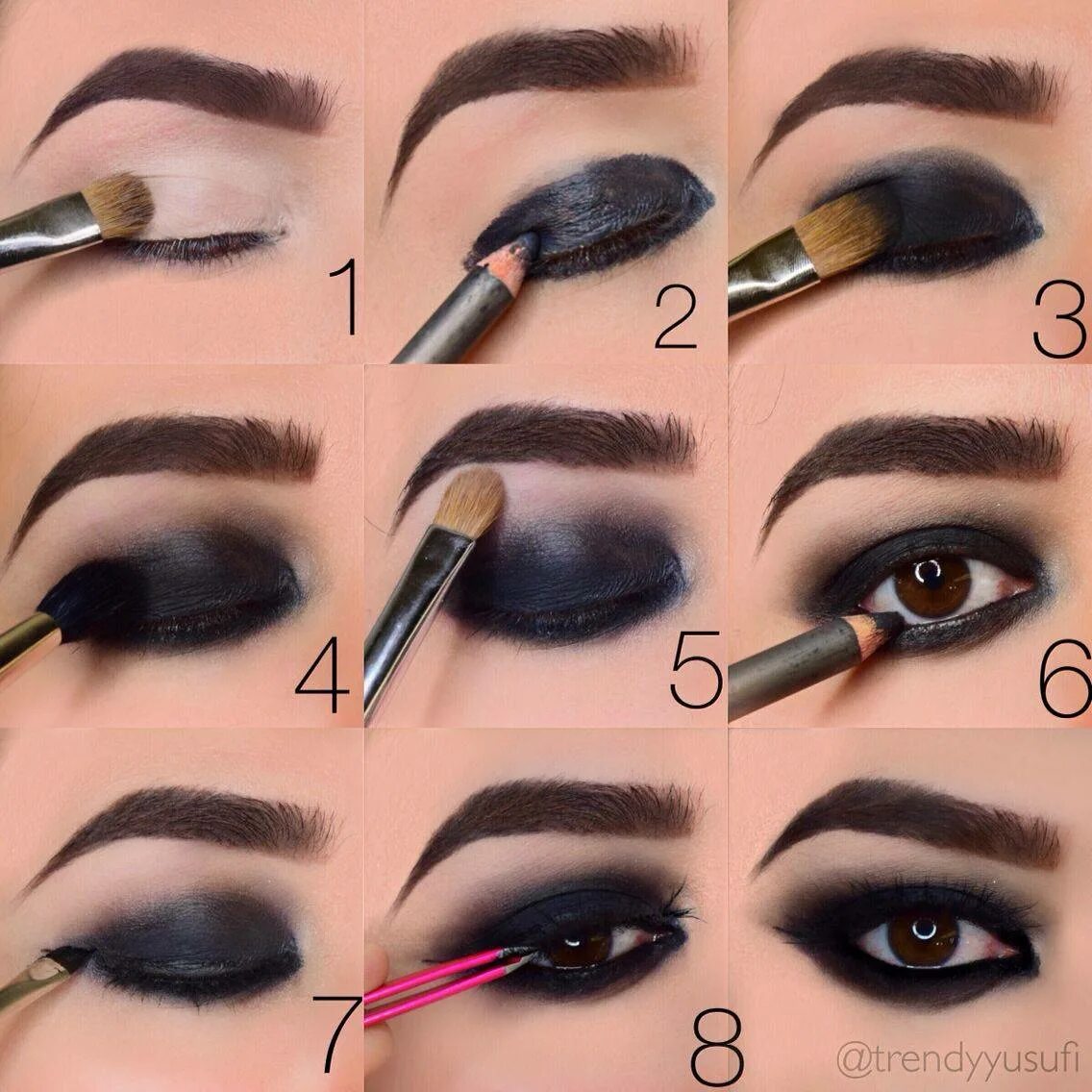 1
2
3
4
5
6
7
8
@trendyyusufi