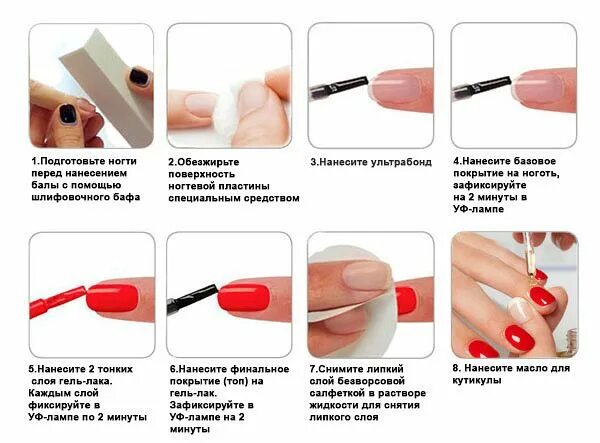 1.Подготовьте ногти перед нанесением балы с помощью шлифовочного бафа

2.Обезжирьте поверхность ногтевой пластины специальным средством

3.Нанесите ультрабонд

4.Нанесите базовое покрытие на ноготь, зафиксируйте на 2 минуты в УФ-лампе

5.Нанесите 2 тонких слоя гель-лака. Каждым слой фиксируйте в УФ-лампе по 2 минуты

6.Нанесите финальное покрытие (топ) на гель-лак. Зафиксируйте в УФ-лампе на 2 минуты

7.Снимите липкий слой безворсовой салфеткой в растворе жидкости для снятия липкого слоя

8. Нанесите масло для кутикулы