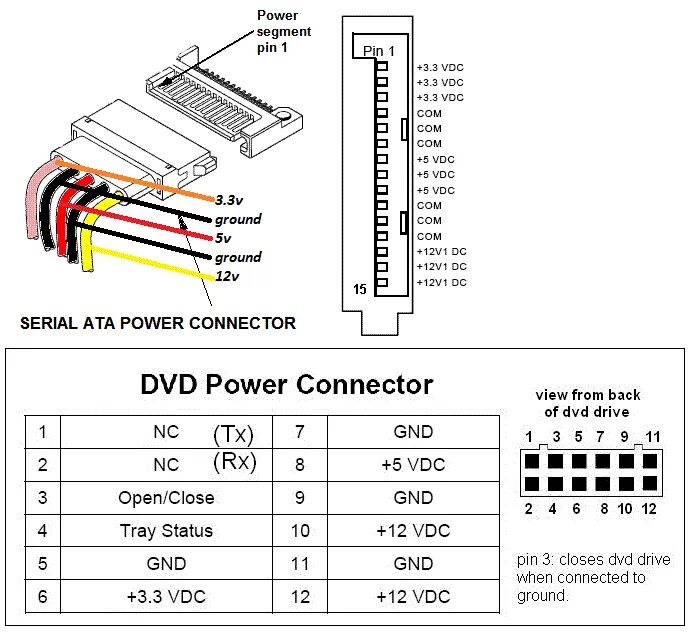 Power segment pin 1

3.3v
ground
5v
ground
12v

SERIAL ATA POWER CONNECTOR

Pin 1
+3.3 VDC
+3.3 VDC
+3.3 VDC
COM
COM
COM
+5 VDC
+5 VDC
+5 VDC
COM
COM
COM
+12V1 DC
+12V1 DC
+12V1 DC
15

DVD Power Connector

| 1 | NC (Tx) | 7 | GND |
|---|---|---|---|
| 2 | NC (Rx) | 8 | +5 VDC |
| 3 | Open/Close | 9 | GND |
| 4 | Tray Status | 10 | +12 VDC |
| 5 | GND | 11 | GND |
| 6 | +3.3 VDC | 12 | +12 VDC |

view from back of dvd drive

1 3 5 7 9 11
2 4 6 8 10 12

pin 3: closes dvd drive when connected to ground.