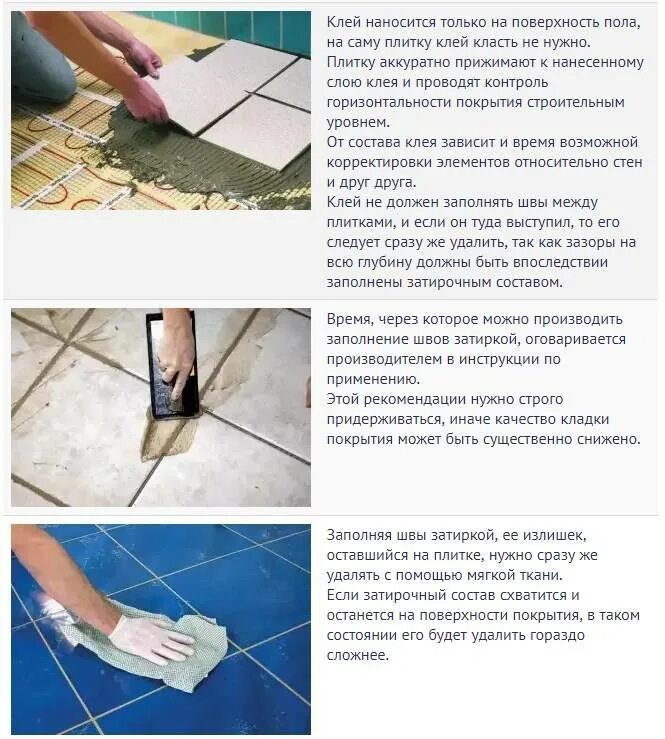 Клей наносится только на поверхность пола, на саму плитку клей класть не нужно.
Плитку аккуратно прижимают к нанесенному слою клея и проводят контроль горизонтальности покрытия строительным уровнем.
От состава клея зависит и время возможной корректировки элементов относительно стен и друг друга.
Клей не должен заполнять швы между плитками, и если он туда выступил, то его следует сразу же удалить, так как зазоры на всю глубину должны быть впоследствии заполнены затирочным составом.

Время, через которое можно производить заполнение швов затиркой, оговаривается производителем в инструкции по применению.
Этой рекомендации нужно строго придерживаться, иначе качество кладки покрытия может быть существенно снижено.

Заполняя швы затиркой, ее излишек, оставшийся на плитке, нужно сразу же удалять с помощью мягкой ткани.
Если затирочный состав схватится и останется на поверхности покрытия, в таком состоянии его будет удалить гораздо сложнее.