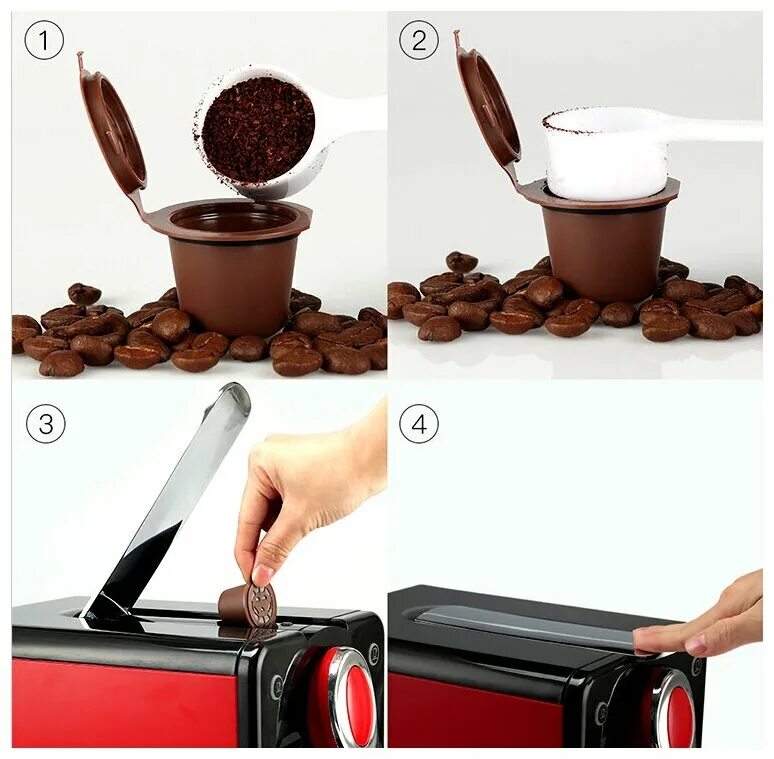 ①
②
③
④