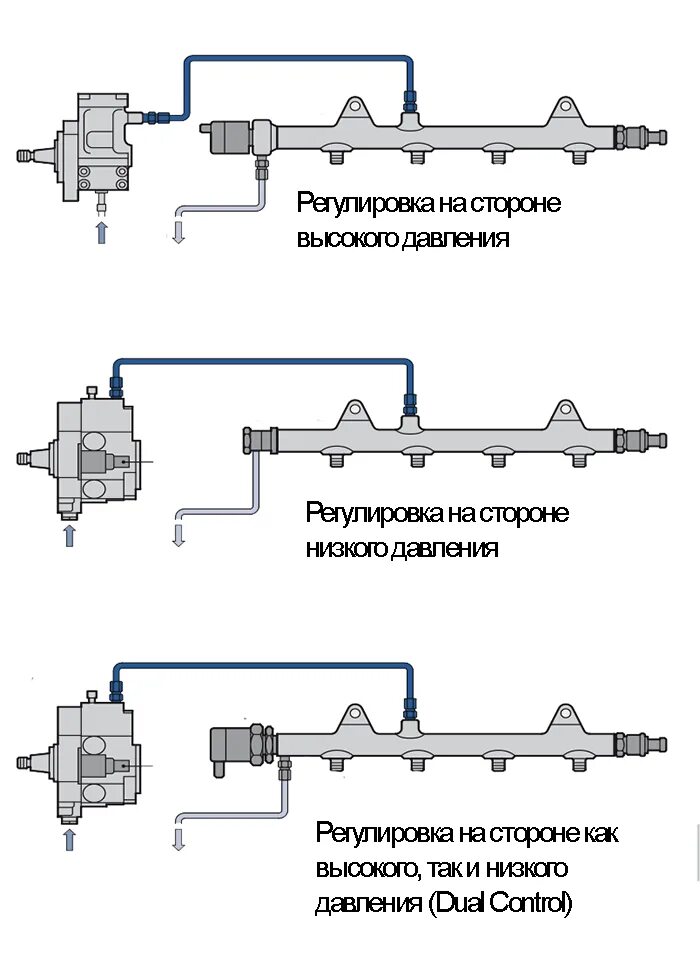 Регулировка на стороне высокого давления

Регулировка на стороне низкого давления

Регулировка на стороне как высокого, так и низкого давления (Dual Control)