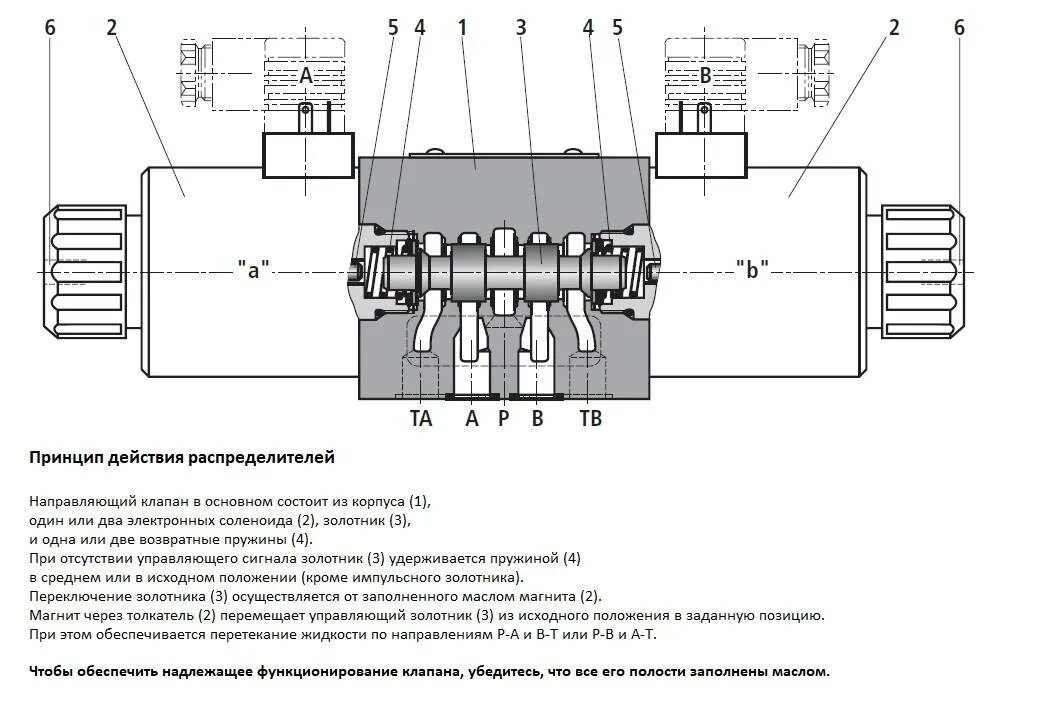 6 2 5 4 1 3 4 5 2 6

A

B

"a"

"b"

TA A P B TB

**Принцип действия распределителей**

Направляющий клапан в основном состоит из корпуса (1),
один или два электронных соленоида (2), золотник (3),
и одна или две возвратные пружины (4).
При отсутствии управляющего сигнала золотник (3) удерживается пружиной (4)
в среднем или в исходном положении (кроме импульсного золотника).
Переключение золотника (3) осуществляется от заполненного маслом магнита (2).
Магнит через толкатель (2) перемещает управляющий золотник (3) из исходного положения в заданную позицию.
При этом обеспечивается перетекание жидкости по направлениям P-A и B-T или P-B и A-T.

**Чтобы обеспечить надлежащее функционирование клапана, убедитесь, что все его полости заполнены маслом.**