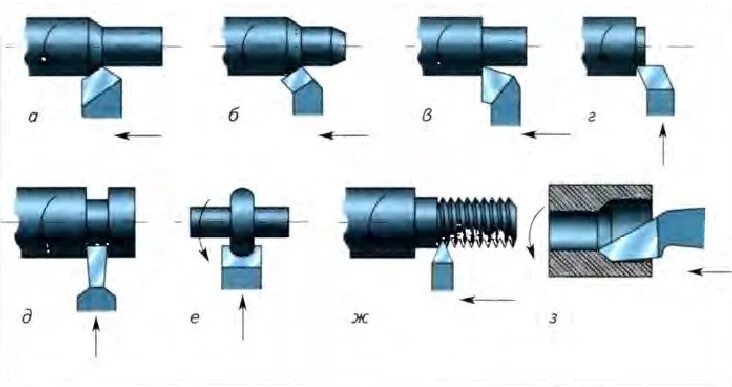 а
б
в
г
д
е
ж
з