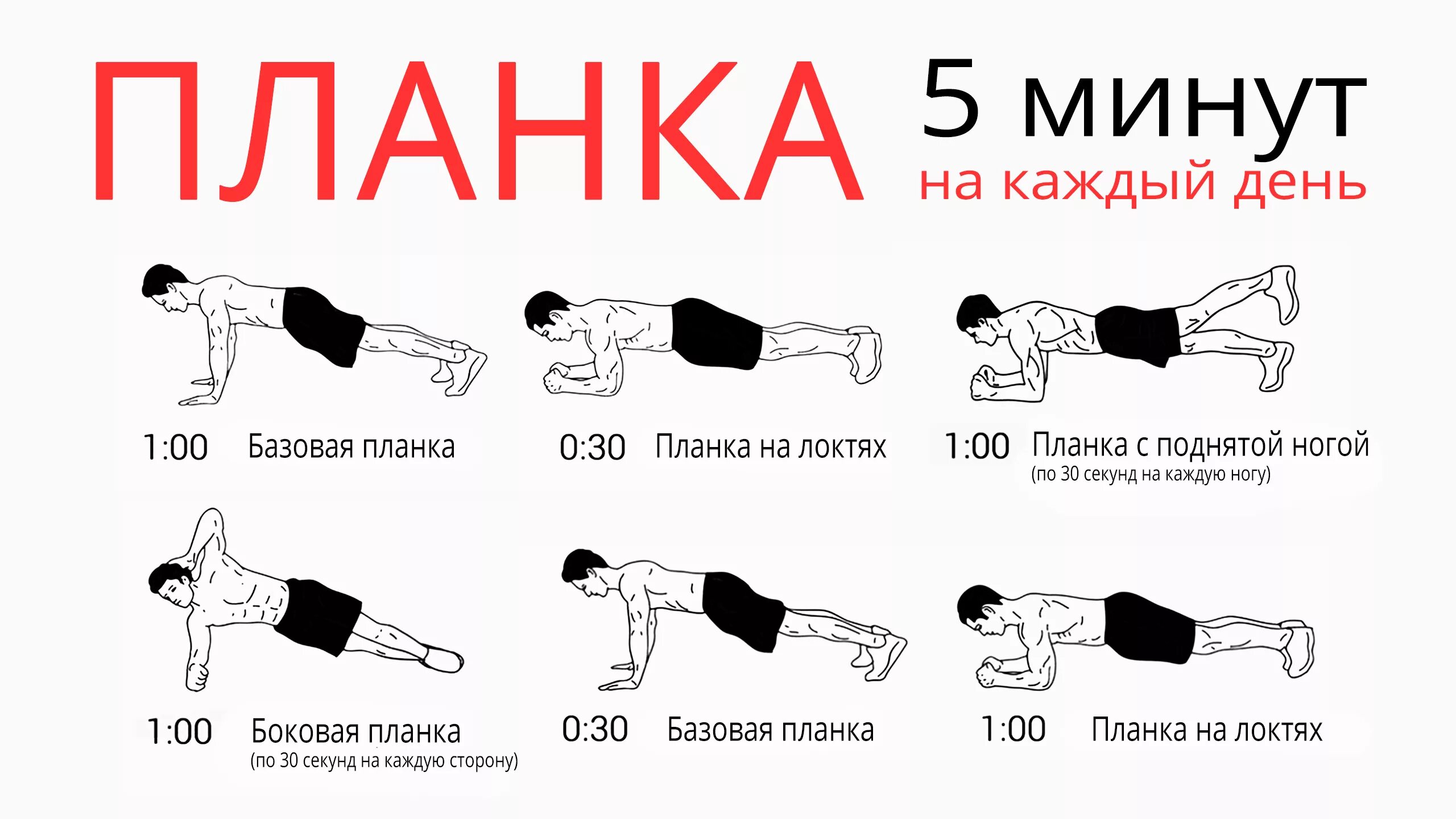 ПЛАНКА 5 минут на каждый день

1:00 Базовая планка

0:30 Планка на локтях

1:00 Планка с поднятой ногой (по 30 секунд на каждую ногу)

1:00 Боковая планка (по 30 секунд на каждую сторону)

0:30 Базовая планка

1:00 Планка на локтях