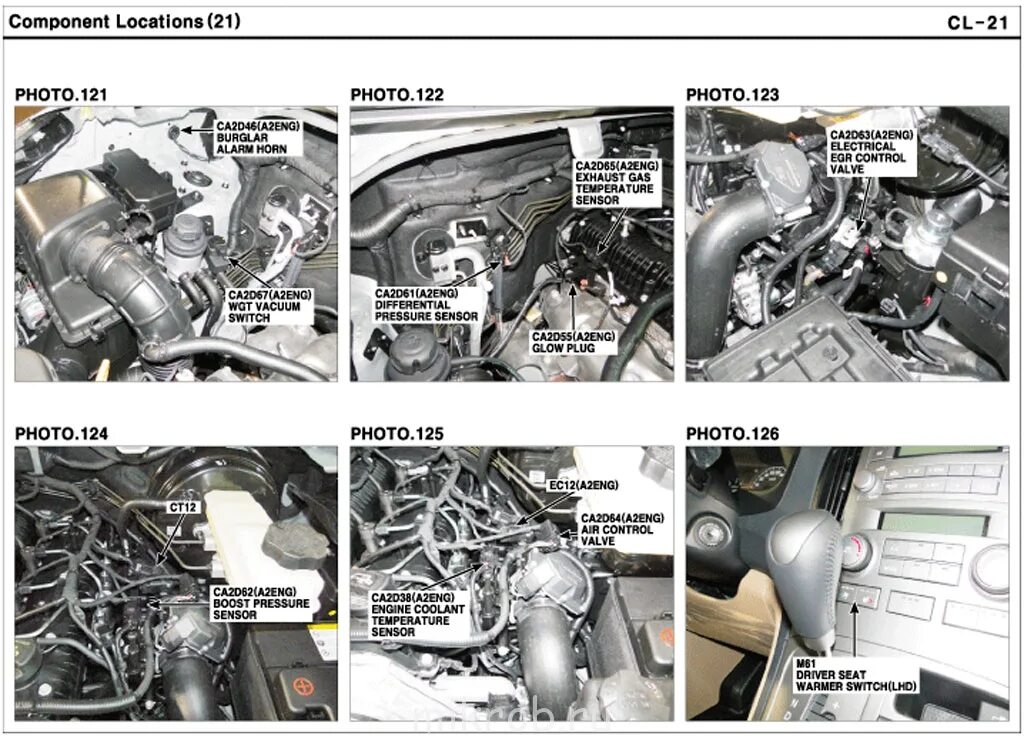 Component Locations (21)

CL-21

PHOTO.121

CA2D46(A2ENG)
BURGLAR
ALARM HORN

CA2D67(A2ENG)
WGT VACUUM
SWITCH

PHOTO.122

CA2D65(A2ENG)
EXHAUST GAS
TEMPERATURE
SENSOR

CA2D61(A2ENG)
DIFFERENTIAL
PRESSURE SENSOR

CA2D55(A2ENG)
GLOW PLUG

PHOTO.123

CA2D63(A2ENG)
ELECTRICAL
EGR CONTROL
VALVE

PHOTO.124

CT12

CA2D62(A2ENG)
BOOST PRESSURE
SENSOR

PHOTO.125

EC12(A2ENG)

CA2D64(A2ENG)
AIR CONTROL
VALVE

CA2D38(A2ENG)
ENGINE COOLANT
TEMPERATURE
SENSOR

PHOTO.126

M61
DRIVER SEAT
WARMER SWITCH(LHD)