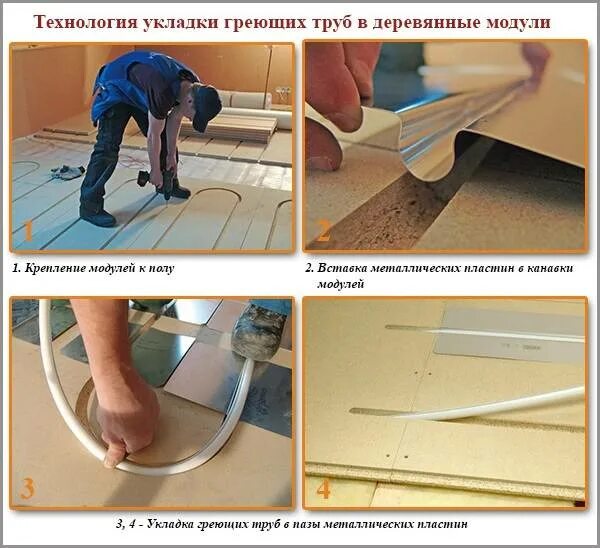 Технология укладки греющих труб в деревянные модули

1

2

1. Крепление модулей к полу

2. Вставка металлических пластин в канавки модулей

3

4

3, 4 - Укладка греющих труб в пазы металлических пластин