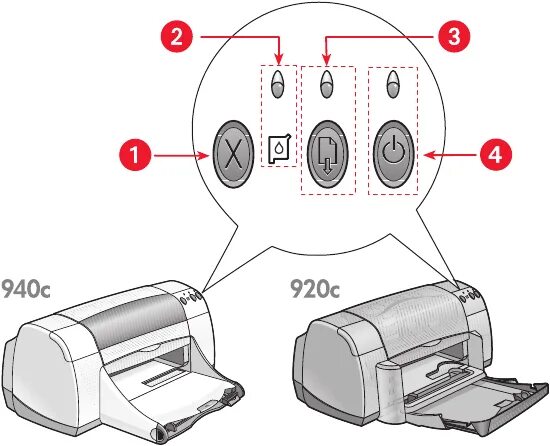 2
3
1
4
940c
920c