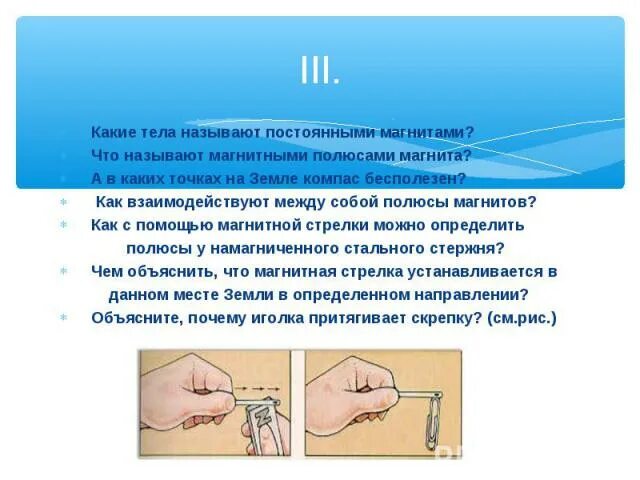 III.

Какие тела называют постоянными магнитами?

Что называют магнитными полюсами магнита?

А в каких точках на Земле компас бесполезен?

Как взаимодействуют между собой полюсы магнитов?

Как с помощью магнитной стрелки можно определить полюсы у намагниченного стального стержня?

Чем объяснить, что магнитная стрелка устанавливается в данном месте Земли в определенном направлении?

Объясните, почему иголка притягивает скрепку? (см.рис.)

N