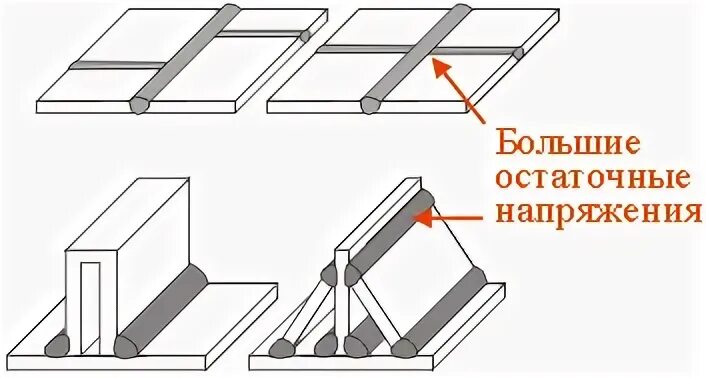 Большие остаточные напряжения