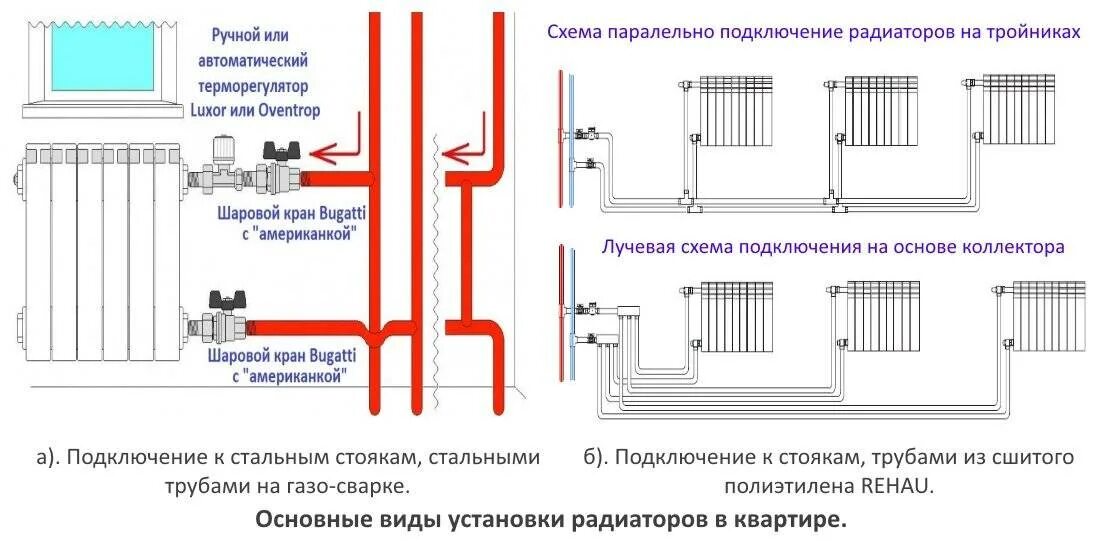 Ручной или автоматический терморегулятор Luxor или Oventrop

Шаровой кран Bugatti с "американкой"

Шаровой кран Bugatti с "американкой"

Схема паралельно подключение радиаторов на тройниках

Лучевая схема подключения на основе коллектора

а). Подключение к стальным стоякам, стальными трубами на газо-сварке.

б). Подключение к стоякам, трубами из сшитого полиэтилена REHAU.

Основные виды установки радиаторов в квартире.