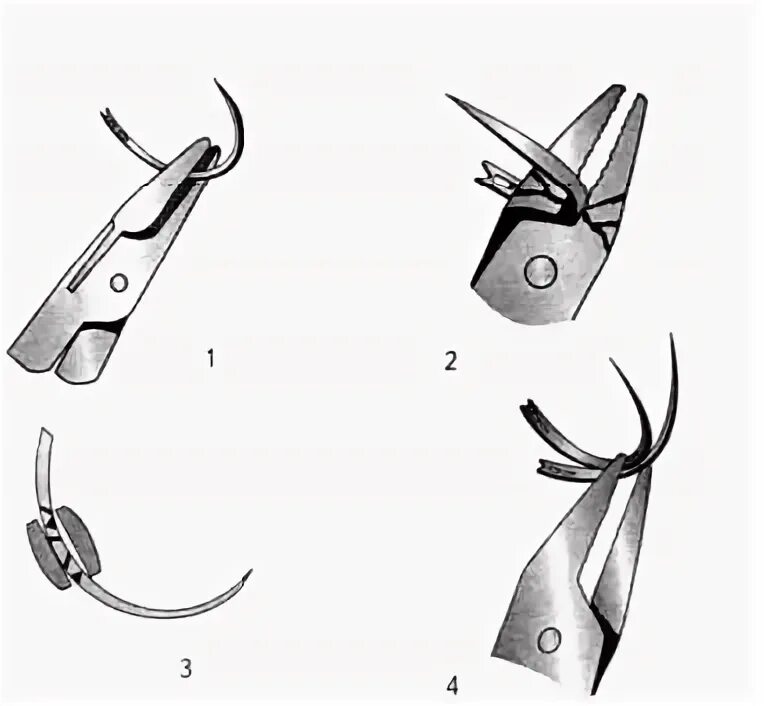 1

2

3

4