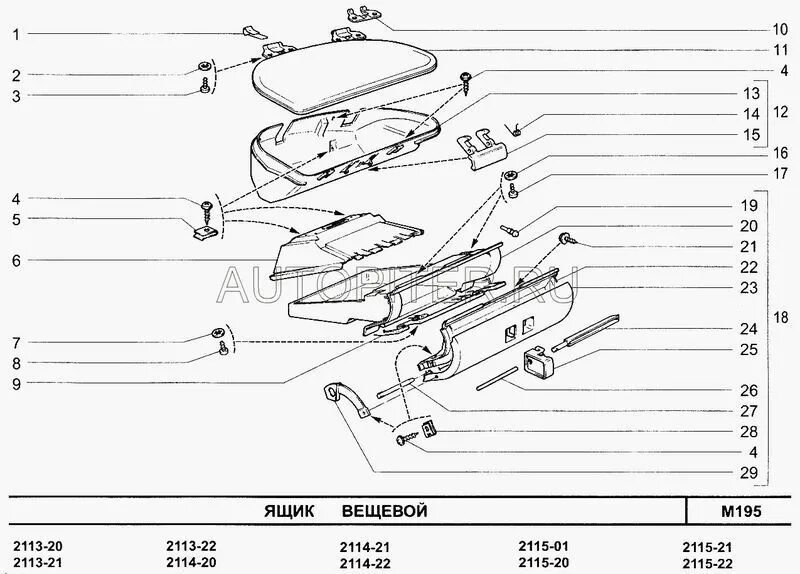 1
2
3
4
5
6
7
8
9
10
11
4
13
14
15
12
16
17
19
20
21
22
23
24
25
26
27
28
4
29
18

AUTOPITER.RU

ЯЩИК ВЕЩЕВОЙ

M195

2113-20
2113-21

2113-22
2114-20

2114-21
2114-22

2115-01
2115-20

2115-21
2115-22