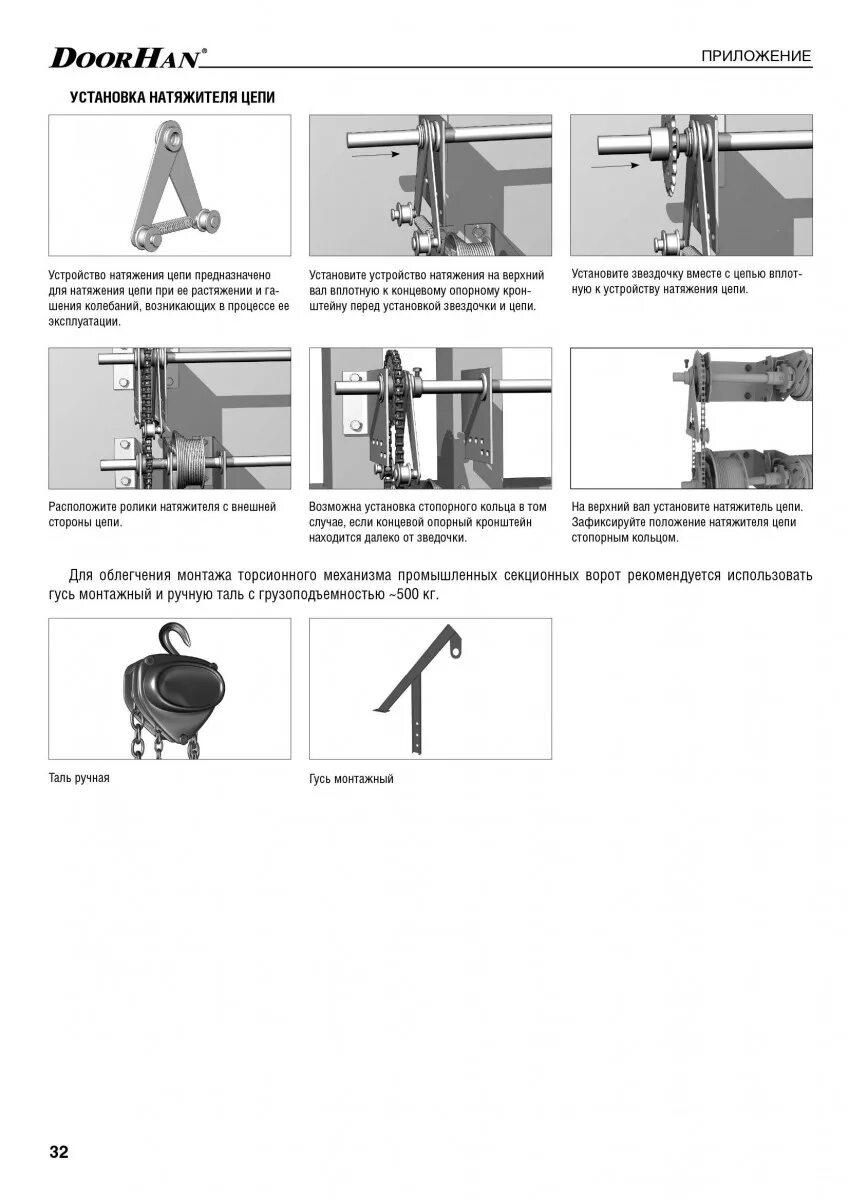 DOORHAN®

ПРИЛОЖЕНИЕ

УСТАНОВКА НАТЯЖИТЕЛЯ ЦЕПИ

Устройство натяжения цепи предназначено для натяжения цепи при ее растяжении и гашения колебаний, возникающих в процессе ее эксплуатации.

Установите устройство натяжения на верхний вал вплотную к концевому опорному кронштейну перед установкой звездочки и цепи.

Установите звездочку вместе с цепью вплотную к устройству натяжения цепи.

Расположите ролики натяжителя с внешней стороны цепи.

Возможна установка стопорного кольца в том случае, если концевой опорный кронштейн находится далеко от зведочки.

На верхний вал установите натяжитель цепи. Зафиксируйте положение натяжителя цепи стопорным кольцом.

Для облегчения монтажа торсионного механизма промышленных секционных ворот рекомендуется использовать гусь монтажный и ручную таль с грузоподъемностью ~500 кг.

Таль ручная

Гусь монтажный

32