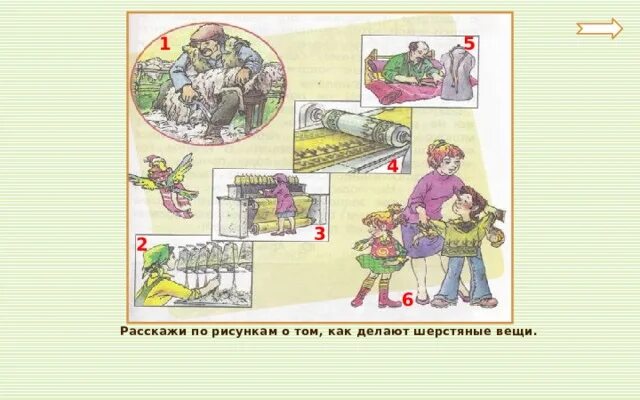 1

5

4

3

2

6

Расскажи по рисункам о том, как делают шерстяные вещи.