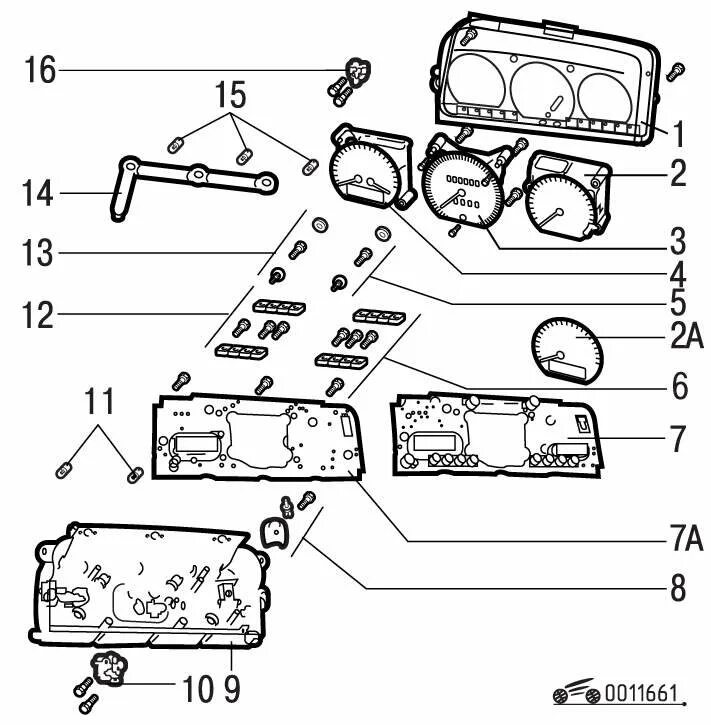 16
15
14
13
12
11
1
2
3
4
5
2A
6
7
7A
8
10 9
0011661