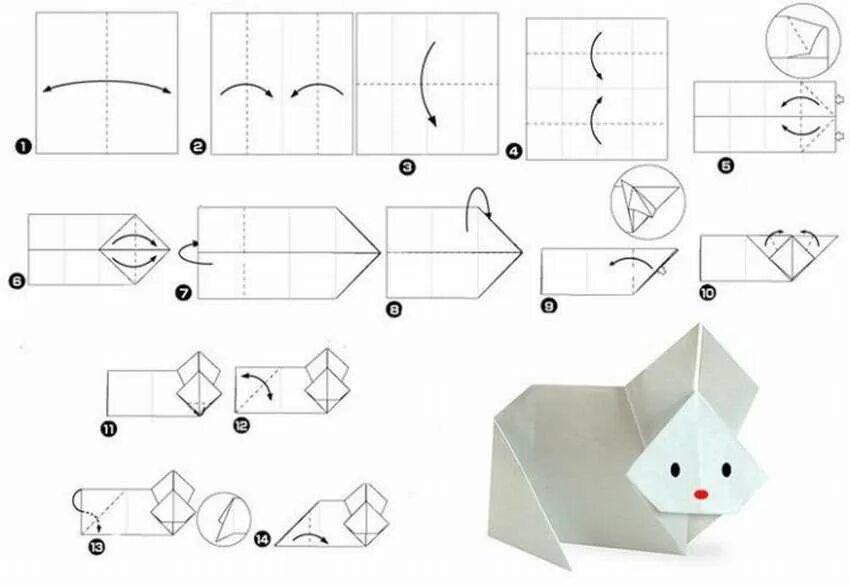 1
2
3
4
5
6
7
8
9
10
11
12
13
14