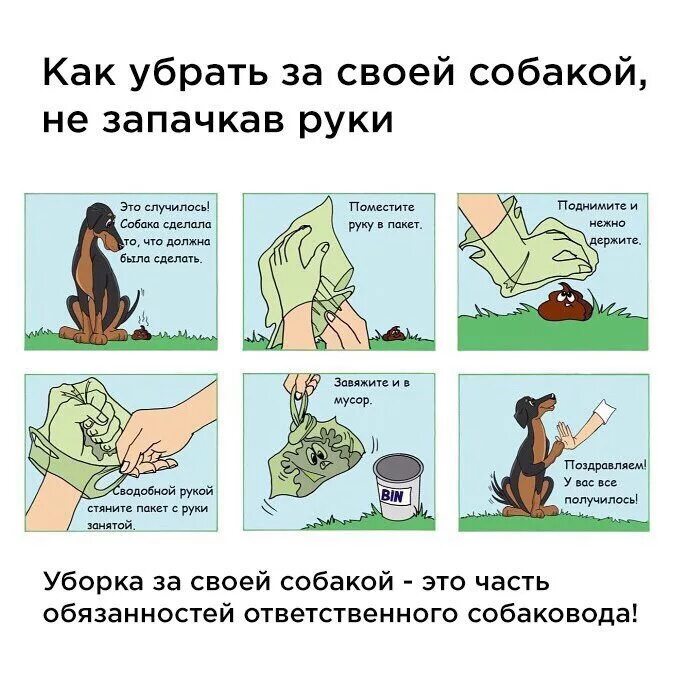 Как убрать за своей собакой, не запачкав руки

Это случилось! Собака сделала то, что должна была сделать.

Поместите руку в пакет.

Поднимите и нежно держите.

Свободной рукой стяните пакет с руки занятой.

Завяжите и в мусор.

BIN

Поздравляем! У вас все получилось!

Уборка за своей собакой - это часть обязанностей ответственного собаковода!