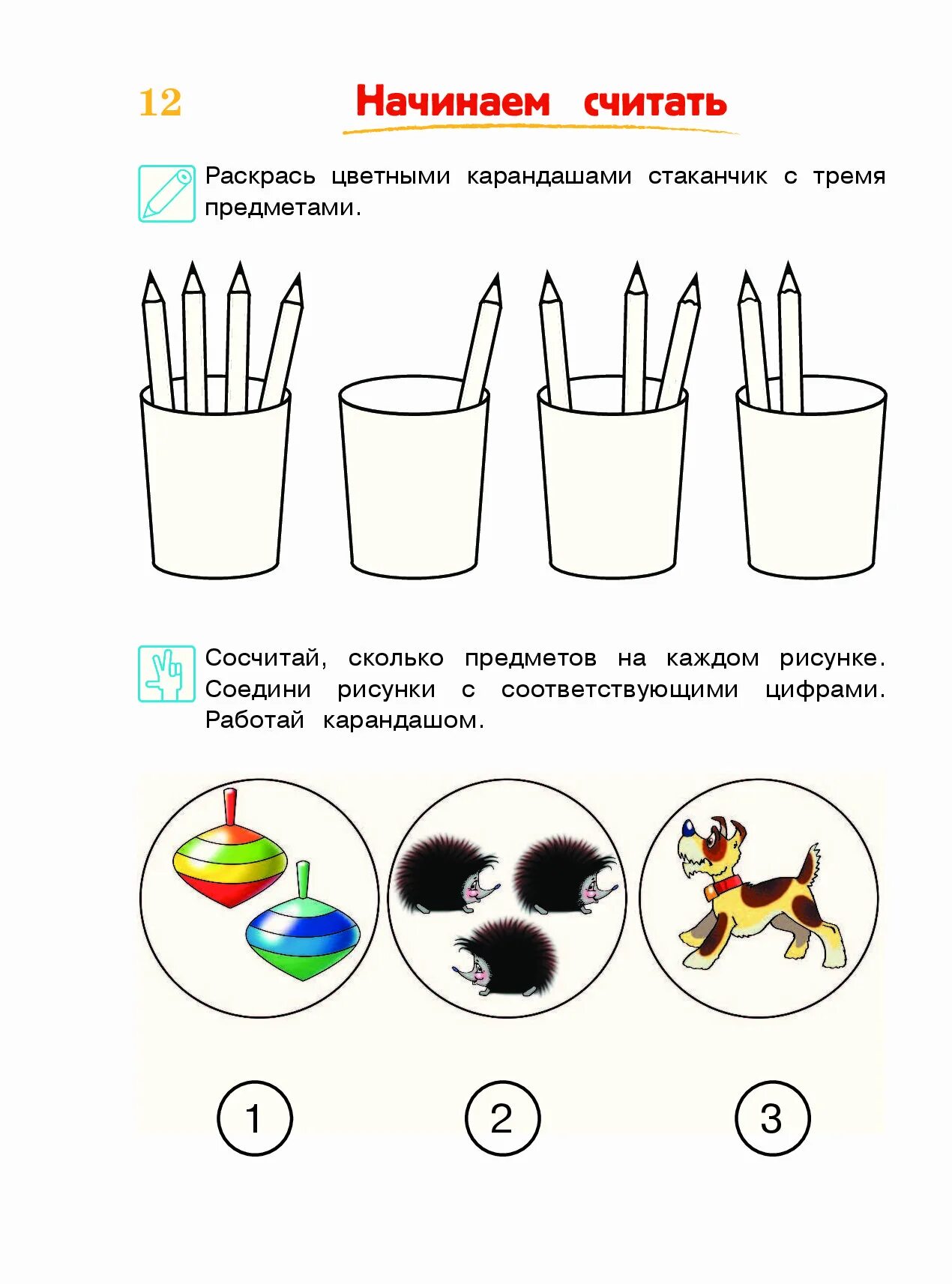 12 Начинаем считать

Раскрась цветными карандашами стаканчик с тремя предметами.

Сосчитай, сколько предметов на каждом рисунке. Соедини рисунки с соответствующими цифрами. Работай карандашом.

1

2

3