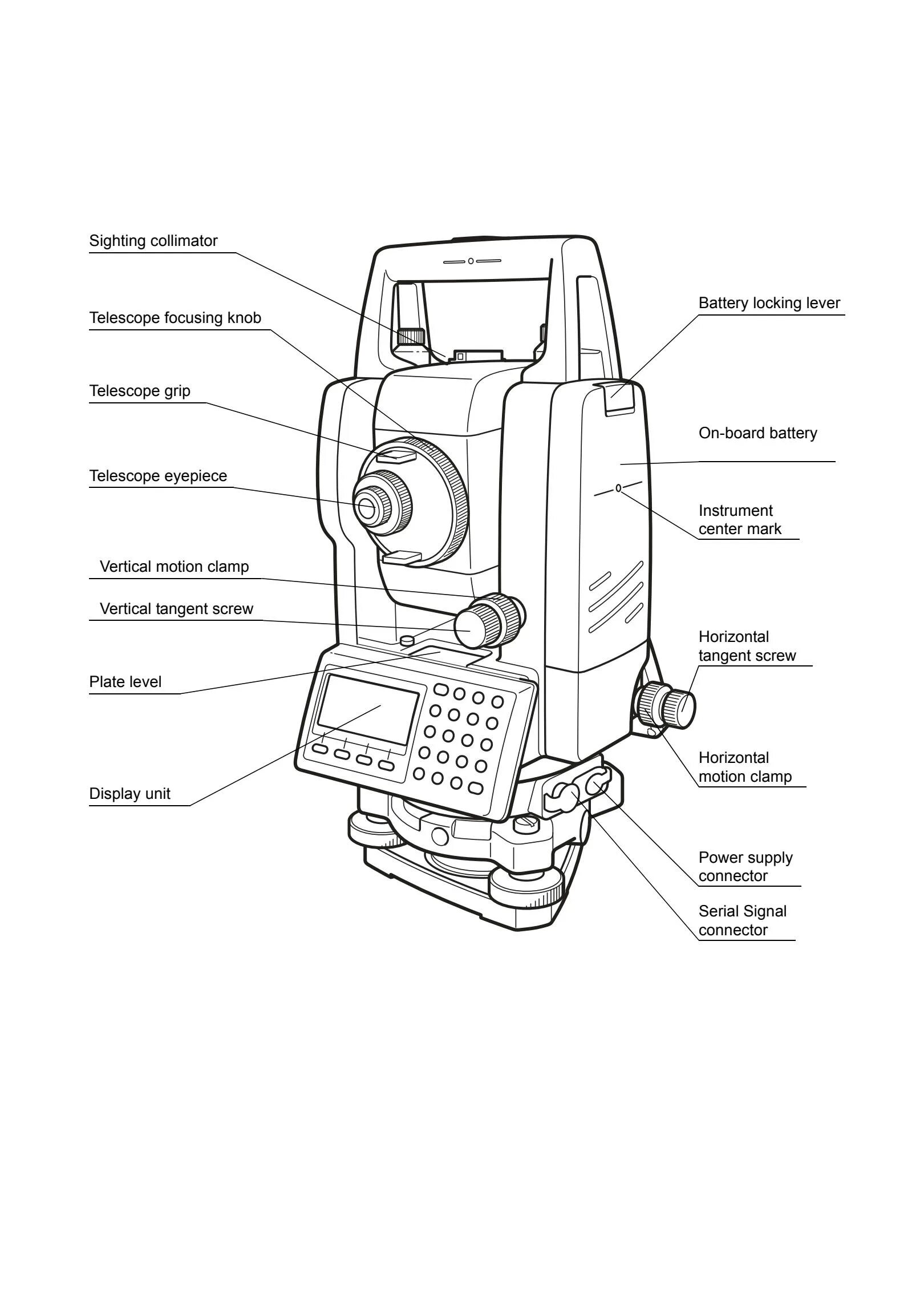 Sighting collimator

Telescope focusing knob

Telescope grip

Telescope eyepiece

Vertical motion clamp

Vertical tangent screw

Plate level

Display unit

Battery locking lever

On-board battery

Instrument center mark

Horizontal tangent screw

Horizontal motion clamp

Power supply connector

Serial Signal connector