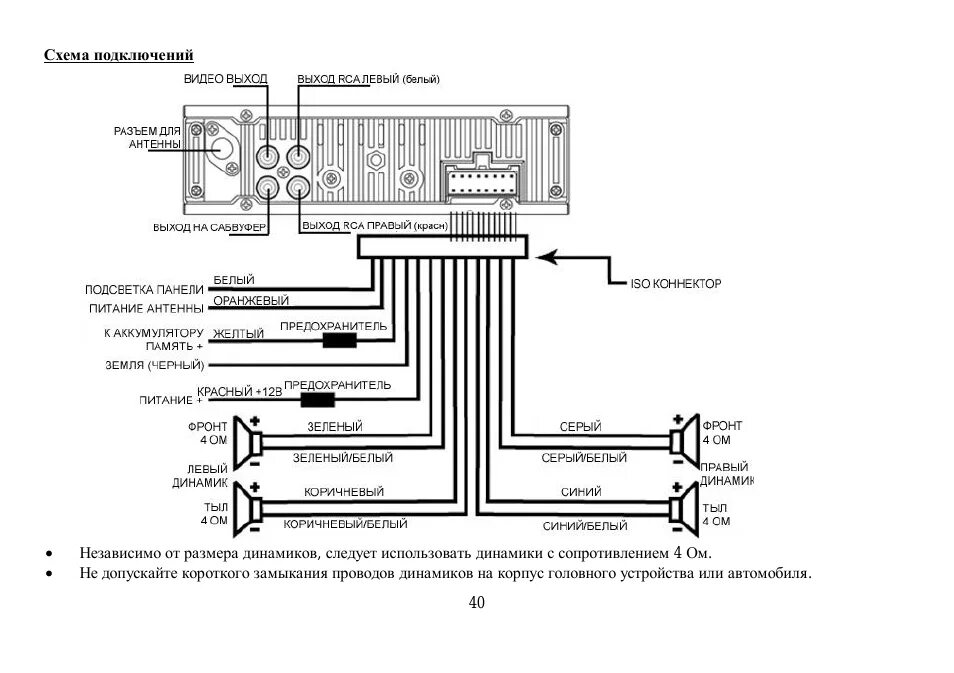 Схема подключений

ВИДЕО ВЫХОД
ВЫХОД RCA ЛЕВЫЙ (белый)
РАЗЪЕМ ДЛЯ АНТЕННЫ
ВЫХОД НА САБВУФЕР
ВЫХОД RCA ПРАВЫЙ (красн)
ISO КОННЕКТОР
ПОДСВЕТКА ПАНЕЛИ
БЕЛЫЙ
ПИТАНИЕ АНТЕННЫ
ОРАНЖЕВЫЙ
К АККУМУЛЯТОРУ ПАМЯТЬ +
ЖЕЛТЫЙ
ПРЕДОХРАНИТЕЛЬ
ЗЕМЛЯ (ЧЕРНЫЙ)
ПИТАНИЕ +
КРАСНЫЙ +12В
ПРЕДОХРАНИТЕЛЬ
ФРОНТ 4 ОМ
ЗЕЛЕНЫЙ
ЗЕЛЕНЫЙ/БЕЛЫЙ
ЛЕВЫЙ ДИНАМИК
ТЫЛ 4 ОМ
КОРИЧНЕВЫЙ
КОРИЧНЕВЫЙ/БЕЛЫЙ
СЕРЫЙ
СЕРЫЙ/БЕЛЫЙ
ФРОНТ 4 ОМ
ПРАВЫЙ ДИНАМИК
СИНИЙ
СИНИЙ/БЕЛЫЙ
ТЫЛ 4 ОМ

• Независимо от размера динамиков, следует использовать динамики с сопротивлением 4 Ом.
• Не допускайте короткого замыкания проводов динамиков на корпус головного устройства или автомобиля.

40